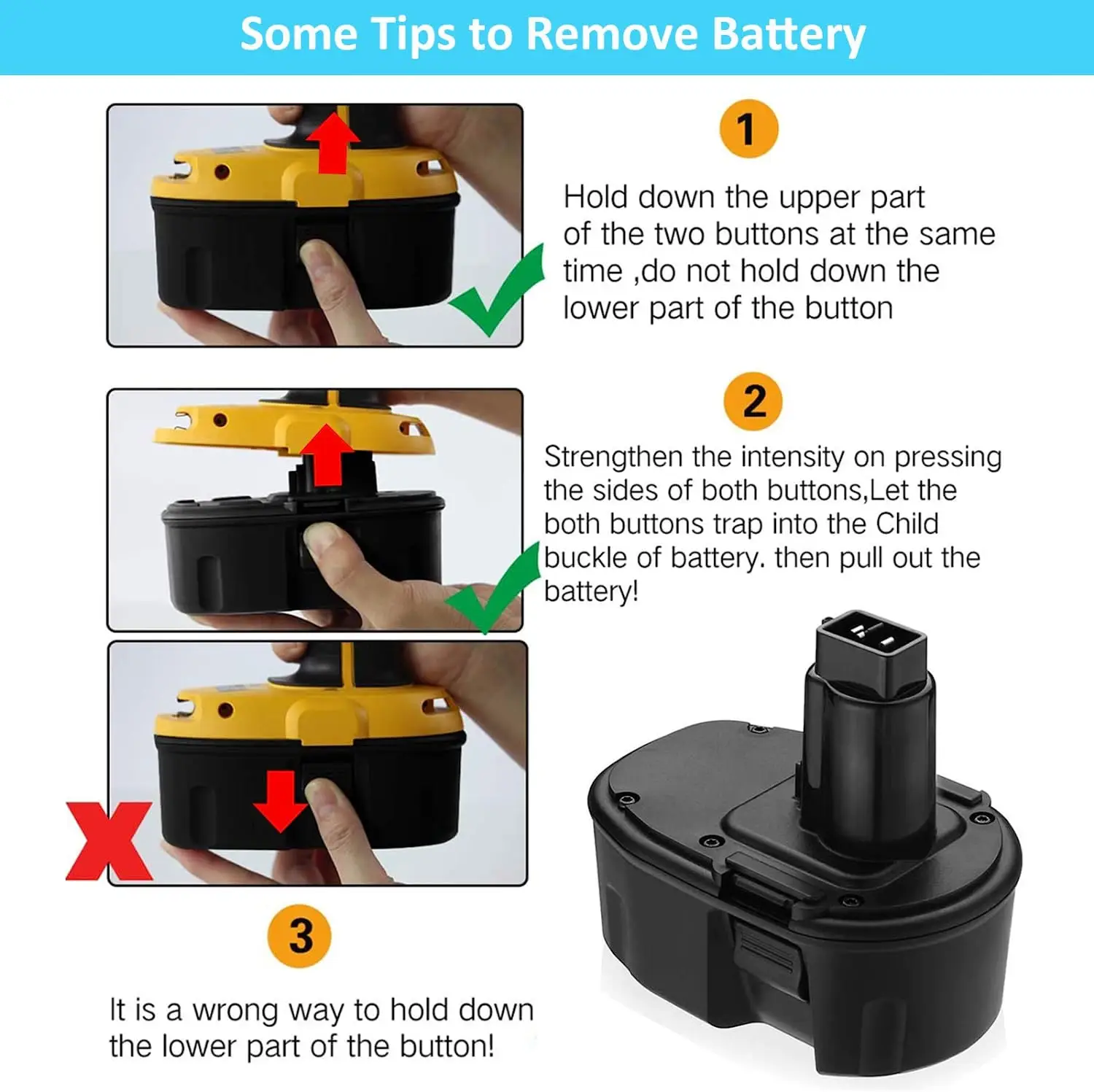 Some Tips to Remove Battery

1

Hold down the upper part of the two buttons at the same time ,do not hold down the lower part of the button

2

Strengthen the intensity on pressing the sides of both buttons,Let the both buttons trap into the Child buckle of battery. then pull out the battery!

3

It is a wrong way to hold down the lower part of the button!