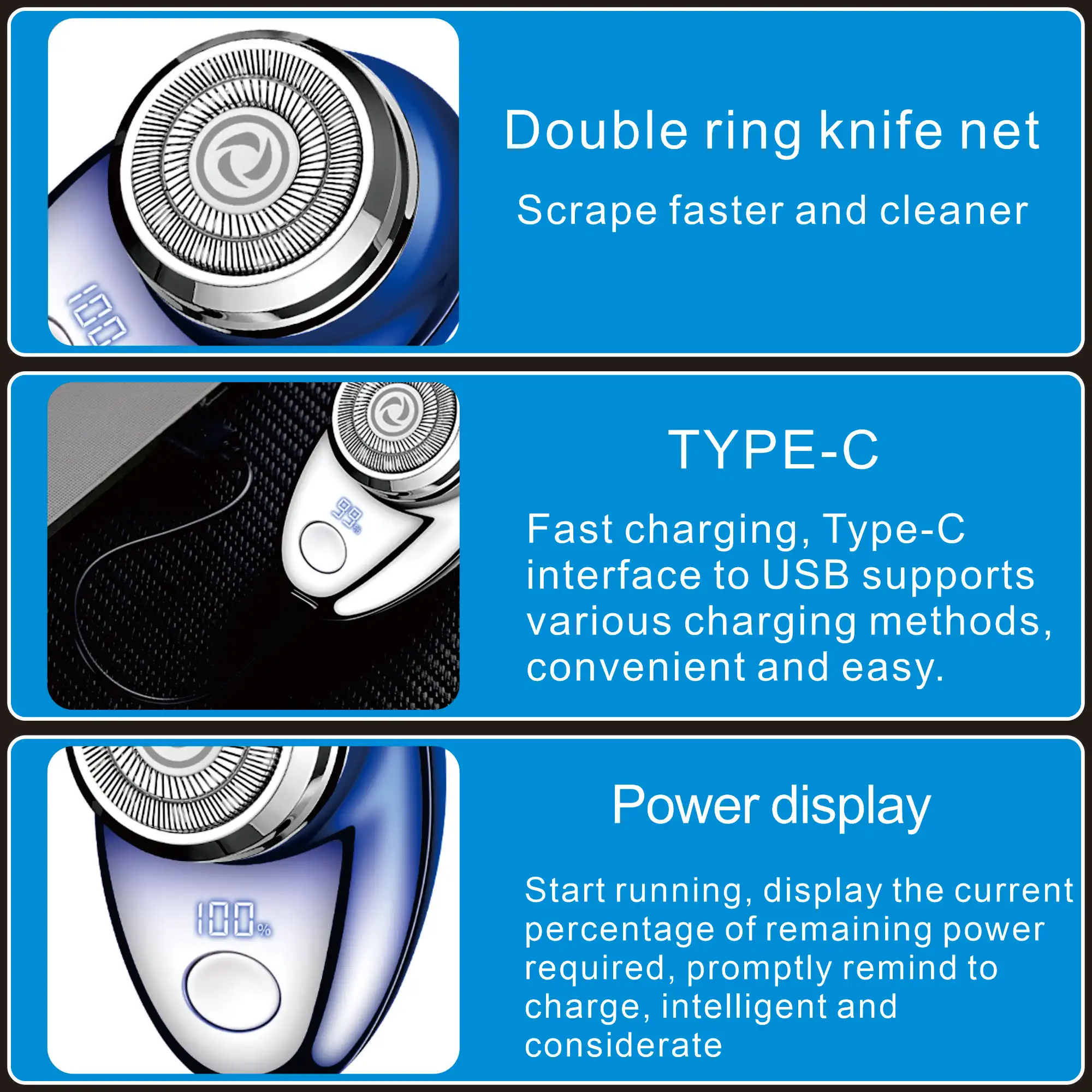 100

Double ring knife net

Scrape faster and cleaner

99%

TYPE-C

Fast charging, Type-C interface to USB supports various charging methods, convenient and easy.

100%

Power display

Start running, display the current percentage of remaining power required, promptly remind to charge, intelligent and considerate