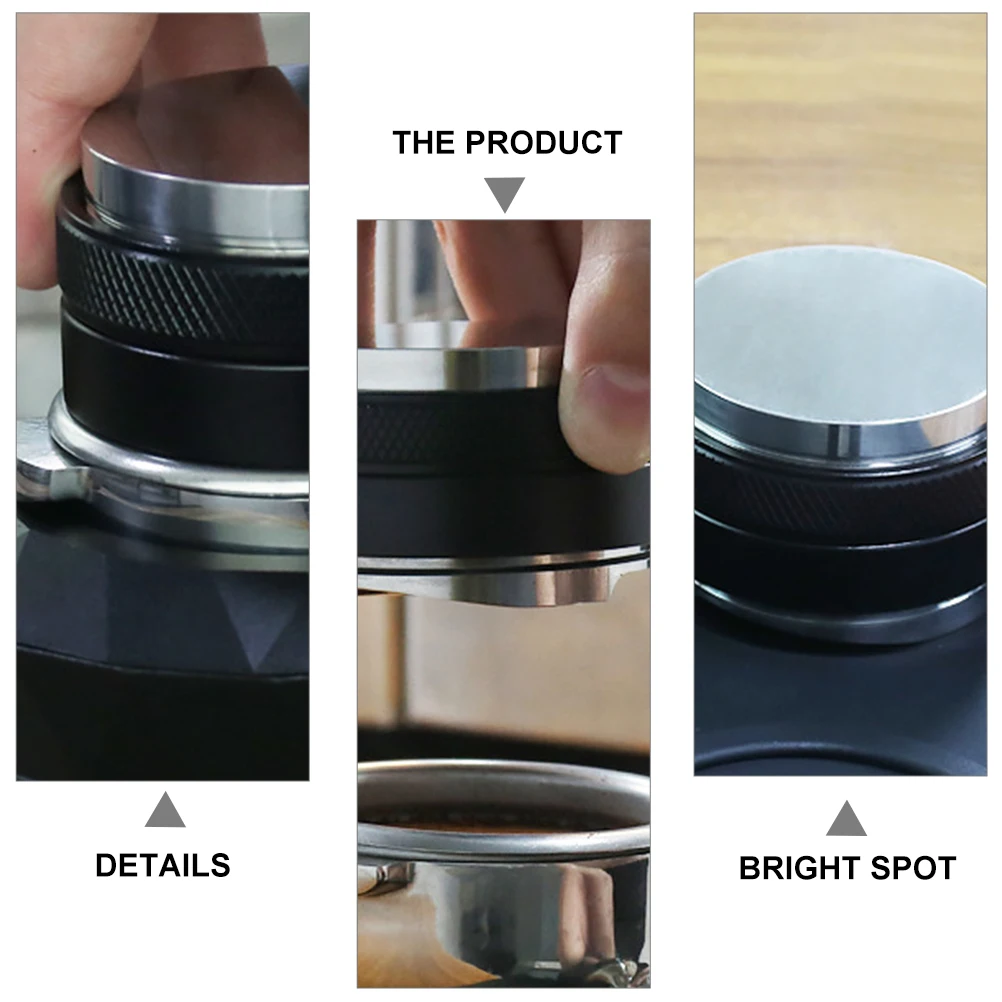 THE PRODUCT

DETAILS

BRIGHT SPOT