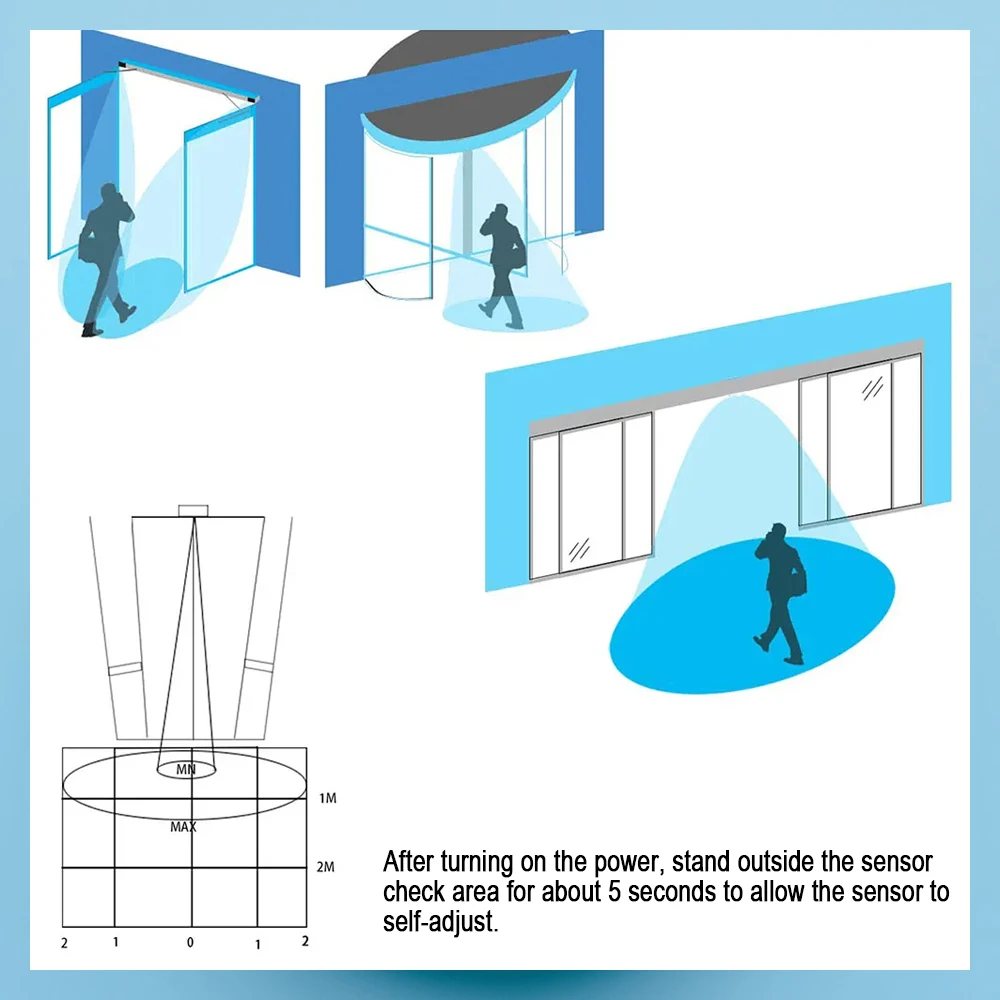 MN

MAX

1M

2M

2 1 0 1 2

After turning on the power, stand outside the sensor check area for about 5 seconds to allow the sensor to self-adjust.