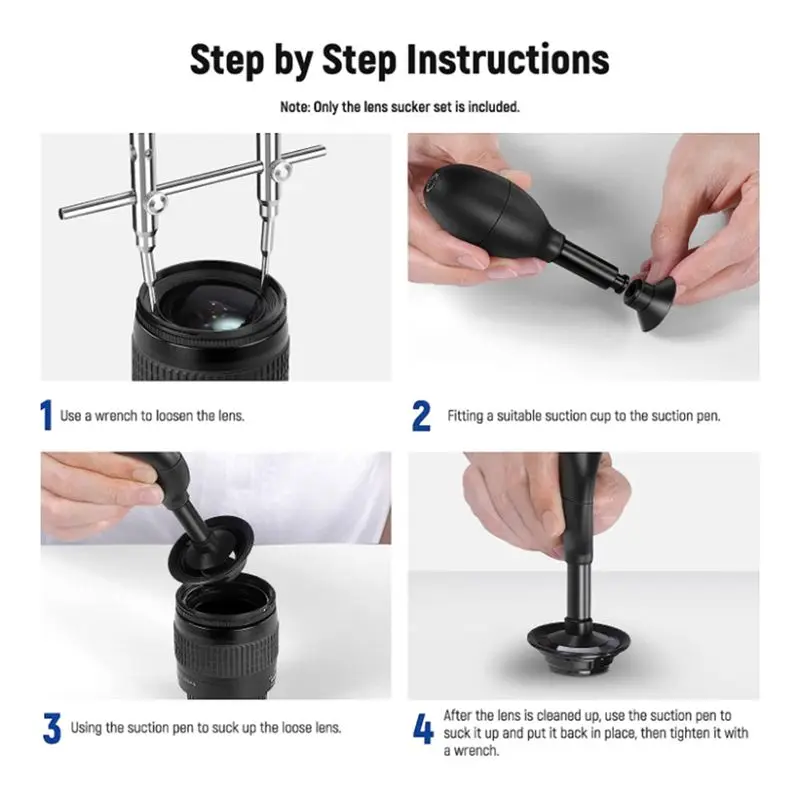 Step by Step Instructions

Note: Only the lens sucker set is included.

1 Use a wrench to loosen the lens.

2 Fitting a suitable suction cup to the suction pen.

3 Using the suction pen to suck up the loose lens.

4 After the lens is cleaned up, use the suction pen to suck it up and put it back in place, then tighten it with a wrench.