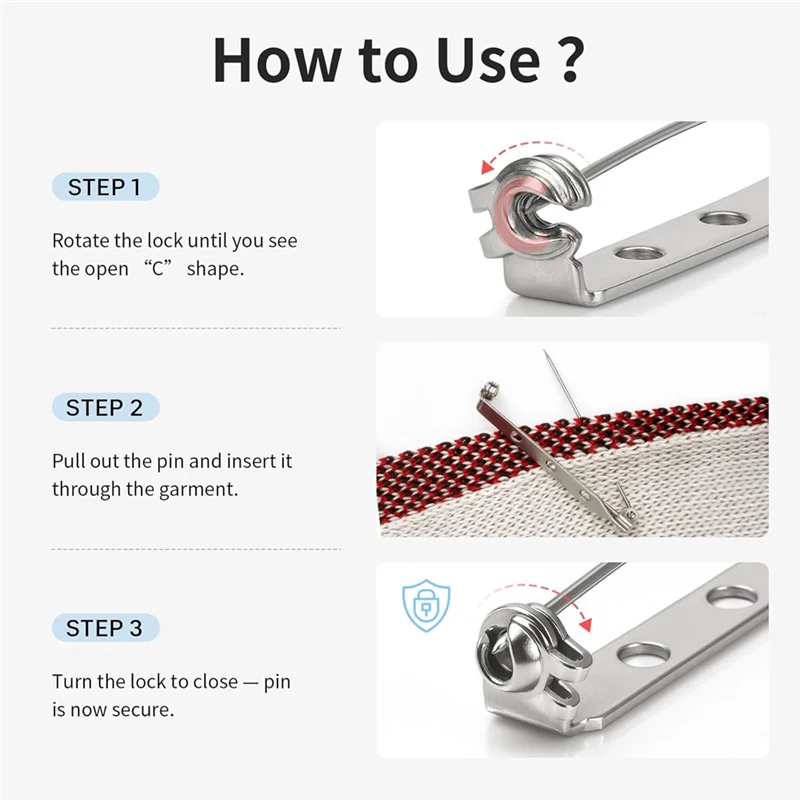 How to Use ?

STEP 1

Rotate the lock until you see the open “C” shape.

STEP 2

Pull out the pin and insert it through the garment.

STEP 3

Turn the lock to close — pin is now secure.