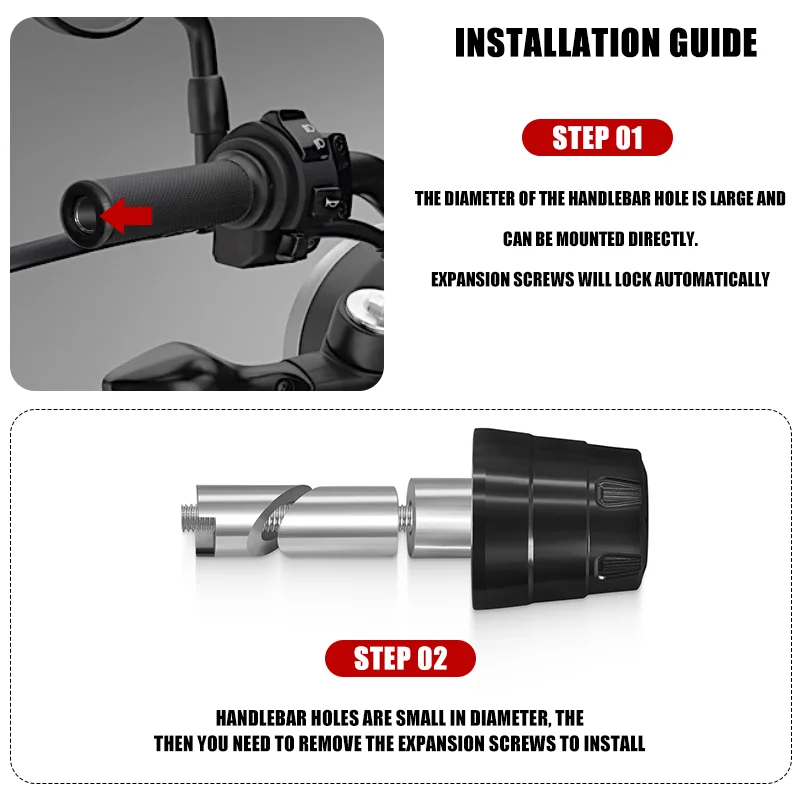 INSTALLATION GUIDE

STEP 01

THE DIAMETER OF THE HANDLEBAR HOLE IS LARGE AND CAN BE MOUNTED DIRECTLY.

EXPANSION SCREWS WILL LOCK AUTOMATICALLY

STEP 02

HANDLEBAR HOLES ARE SMALL IN DIAMETER, THE THEN YOU NEED TO REMOVE THE EXPANSION SCREWS TO INSTALL