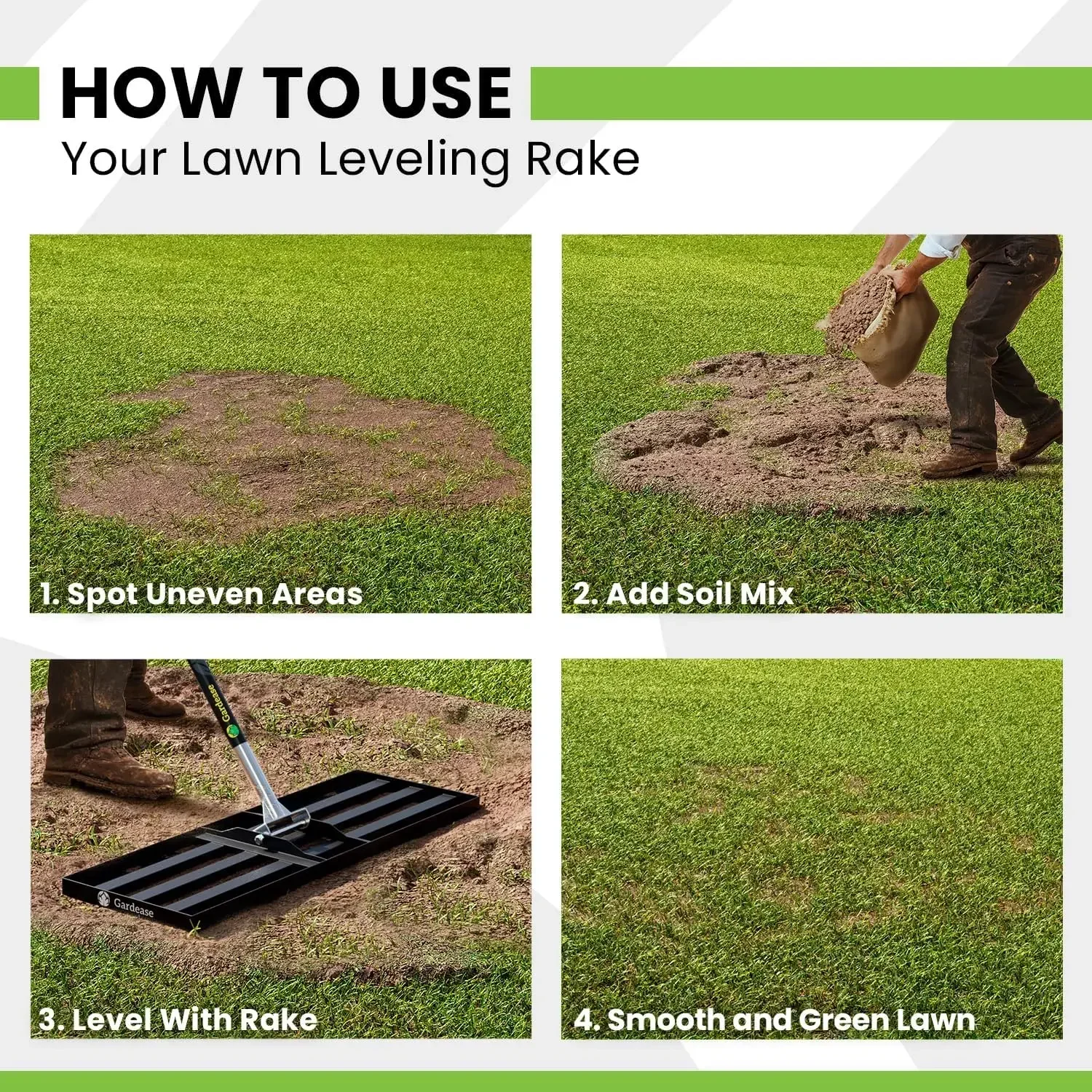 HOW TO USE
Your Lawn Leveling Rake

1. Spot Uneven Areas

2. Add Soil Mix

Gardease
Gardease
3. Level With Rake

4. Smooth and Green Lawn