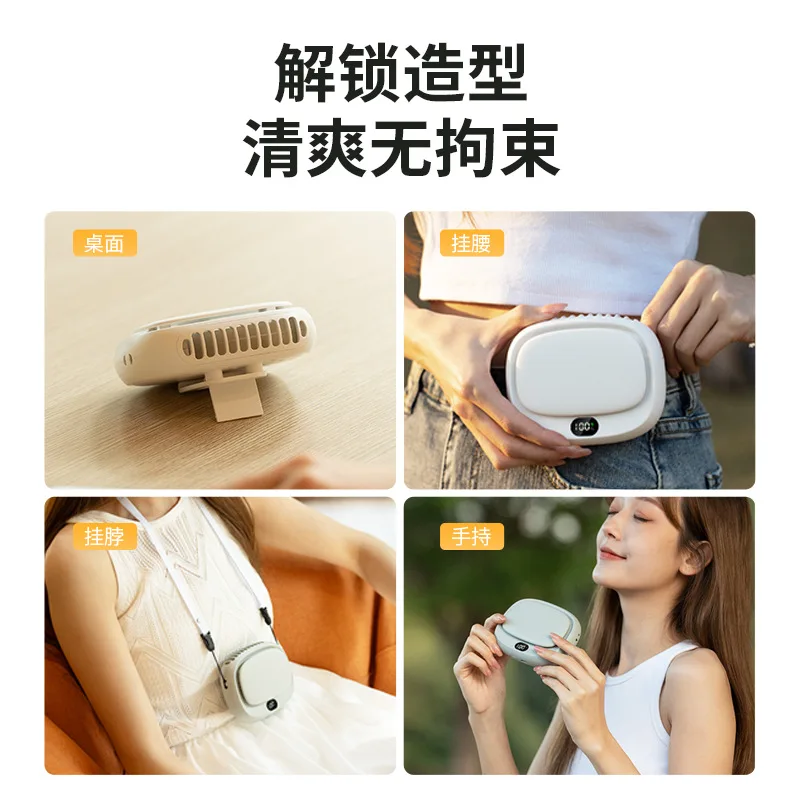 解锁造型
清爽无拘束

桌面

挂腰

100

挂脖

手持