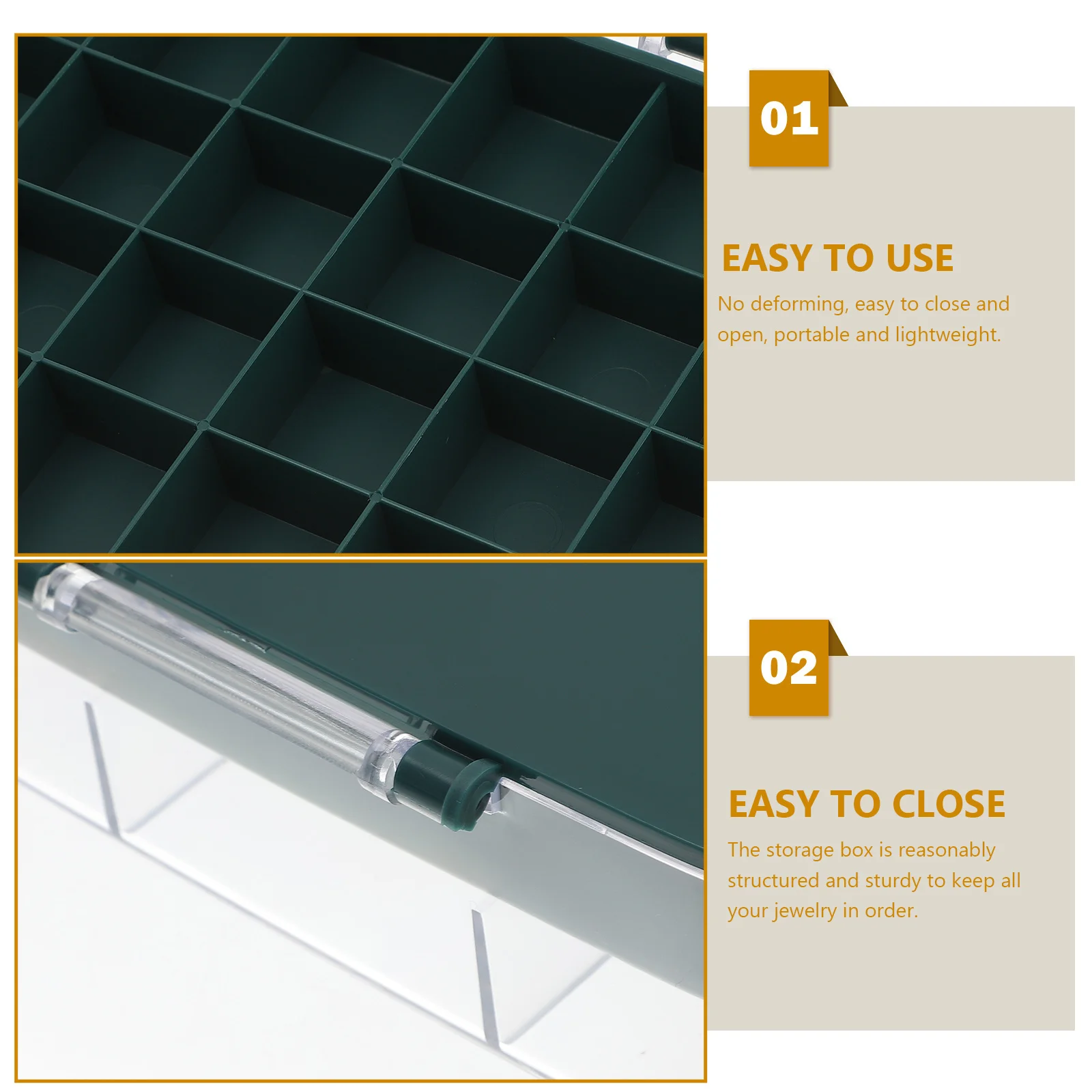 01

EASY TO USE

No deforming, easy to close and open, portable and lightweight.

02

EASY TO CLOSE

The storage box is reasonably structured and sturdy to keep all your jewelry in order.