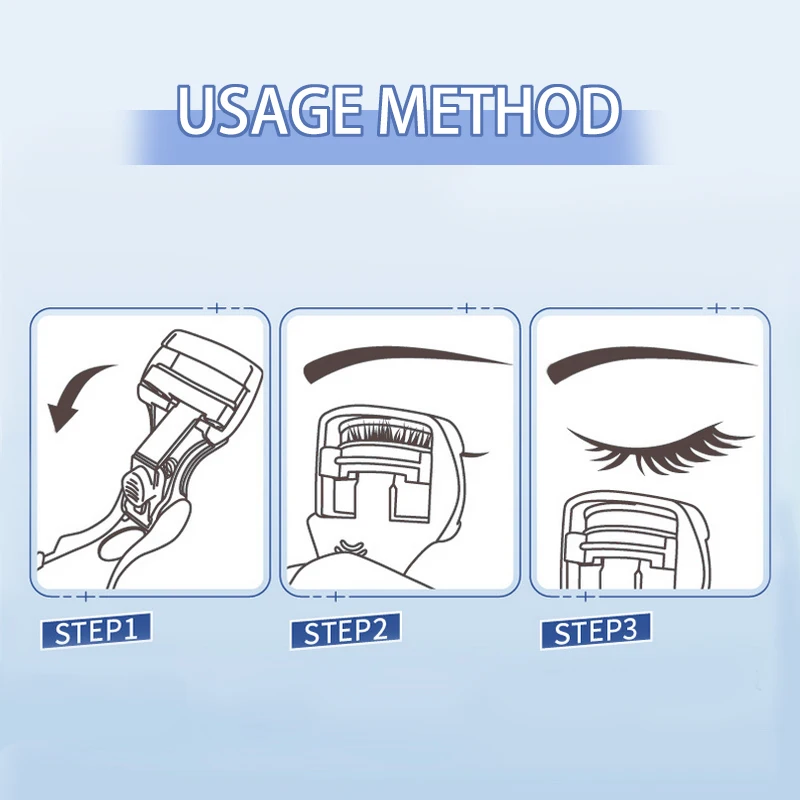 USAGE METHOD

STEP1

STEP2

STEP3