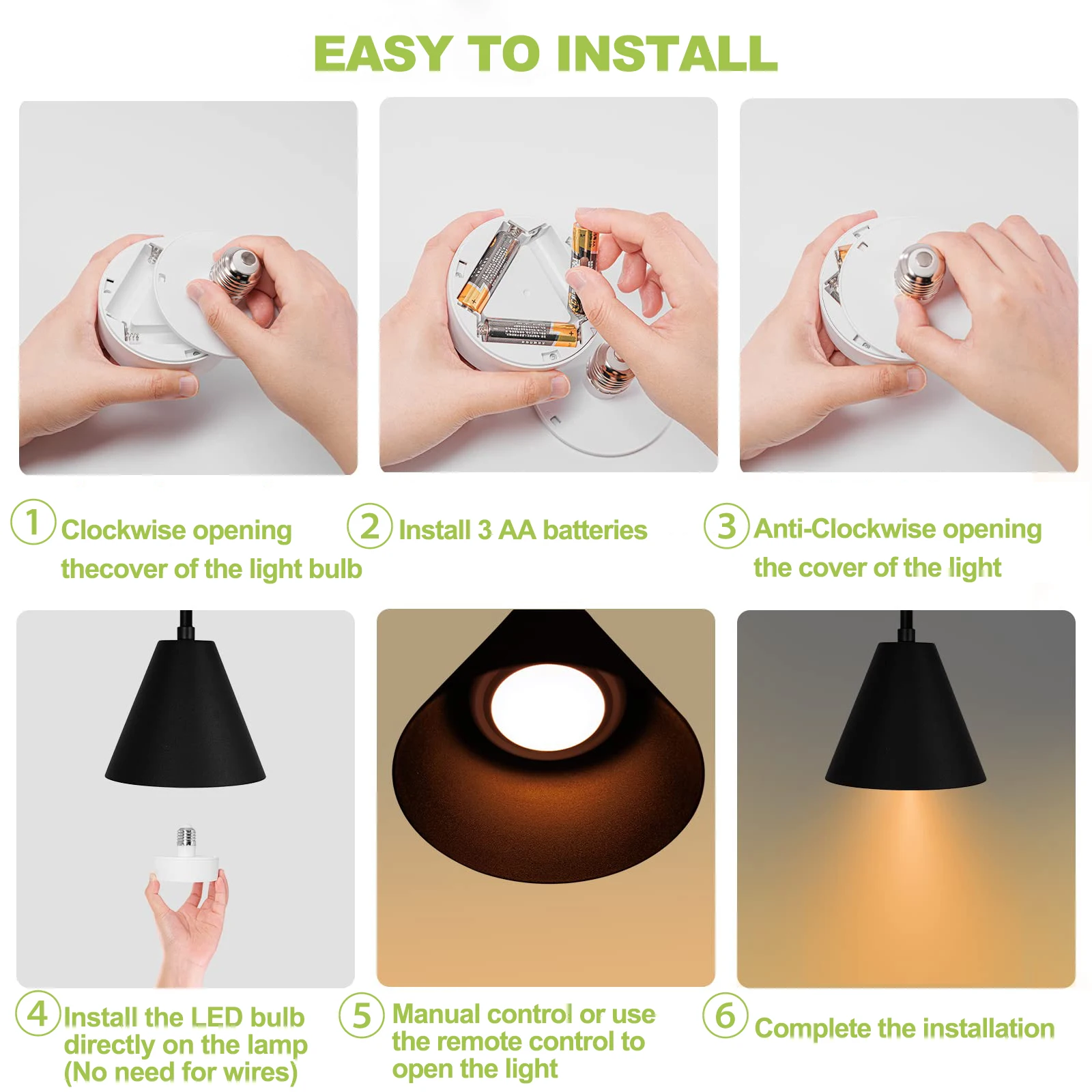 EASY TO INSTALL

1 Clockwise opening thecover of the light bulb

2 Install 3 AA batteries

3 Anti-Clockwise opening the cover of the light

4 Install the LED bulb directly on the lamp (No need for wires)

5 Manual control or use the remote control to open the light

6 Complete the installation