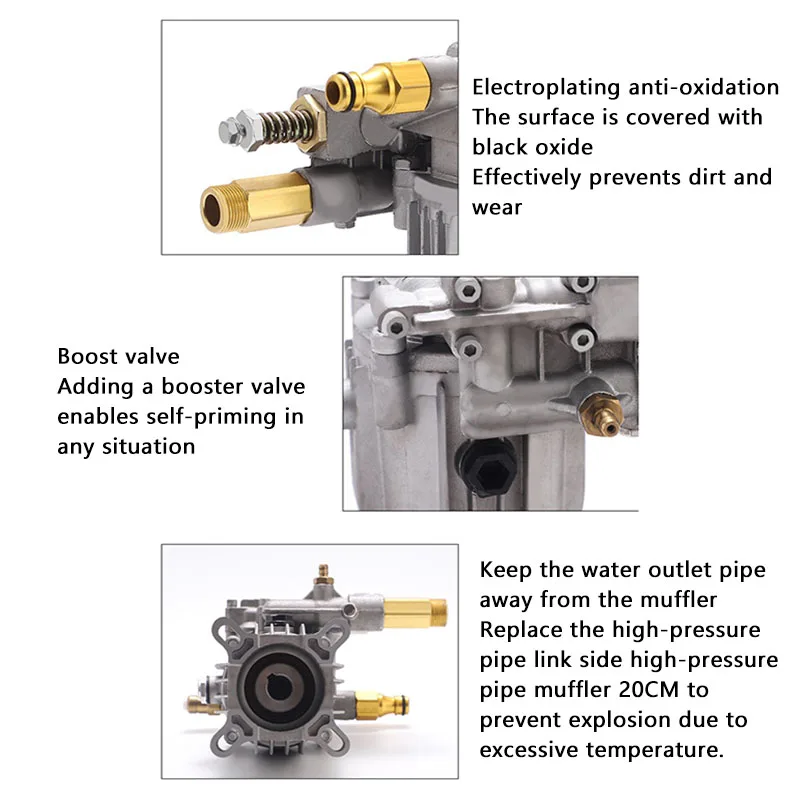 Electroplating anti-oxidation
The surface is covered with black oxide
Effectively prevents dirt and wear

Boost valve
Adding a booster valve enables self-priming in any situation

Keep the water outlet pipe away from the muffler
Replace the high-pressure pipe link side high-pressure pipe muffler 20CM to prevent explosion due to excessive temperature.