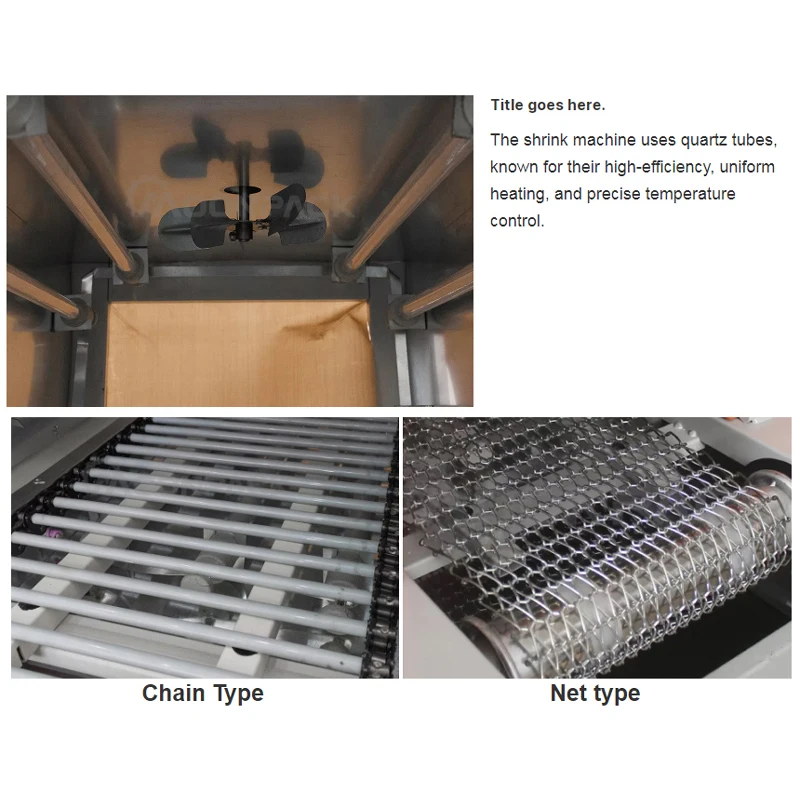 Title goes here.

The shrink machine uses quartz tubes, known for their high-efficiency, uniform heating, and precise temperature control.

Chain Type

Net type