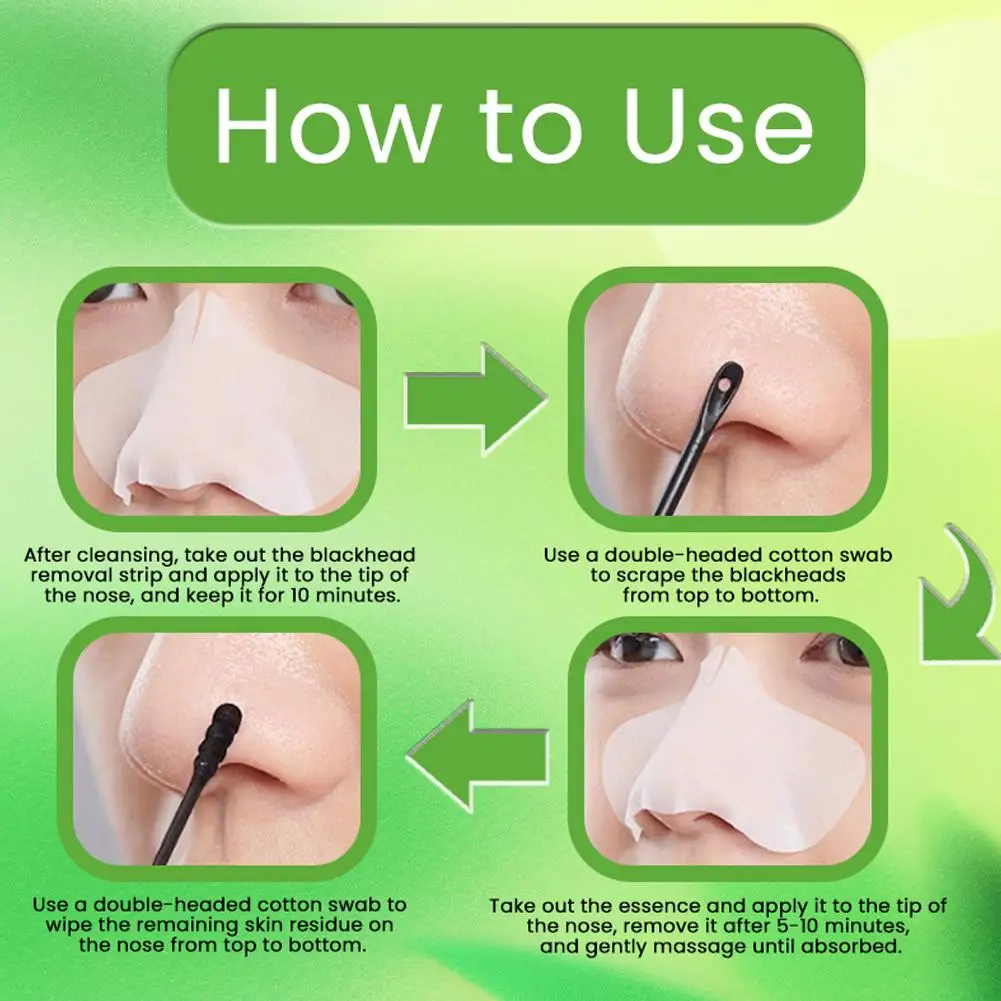 How to Use

After cleansing, take out the blackhead removal strip and apply it to the tip of the nose, and keep it for 10 minutes.

Use a double-headed cotton swab to scrape the blackheads from top to bottom.

Take out the essence and apply it to the tip of the nose, remove it after 5-10 minutes, and gently massage until absorbed.

Use a double-headed cotton swab to wipe the remaining skin residue on the nose from top to bottom.