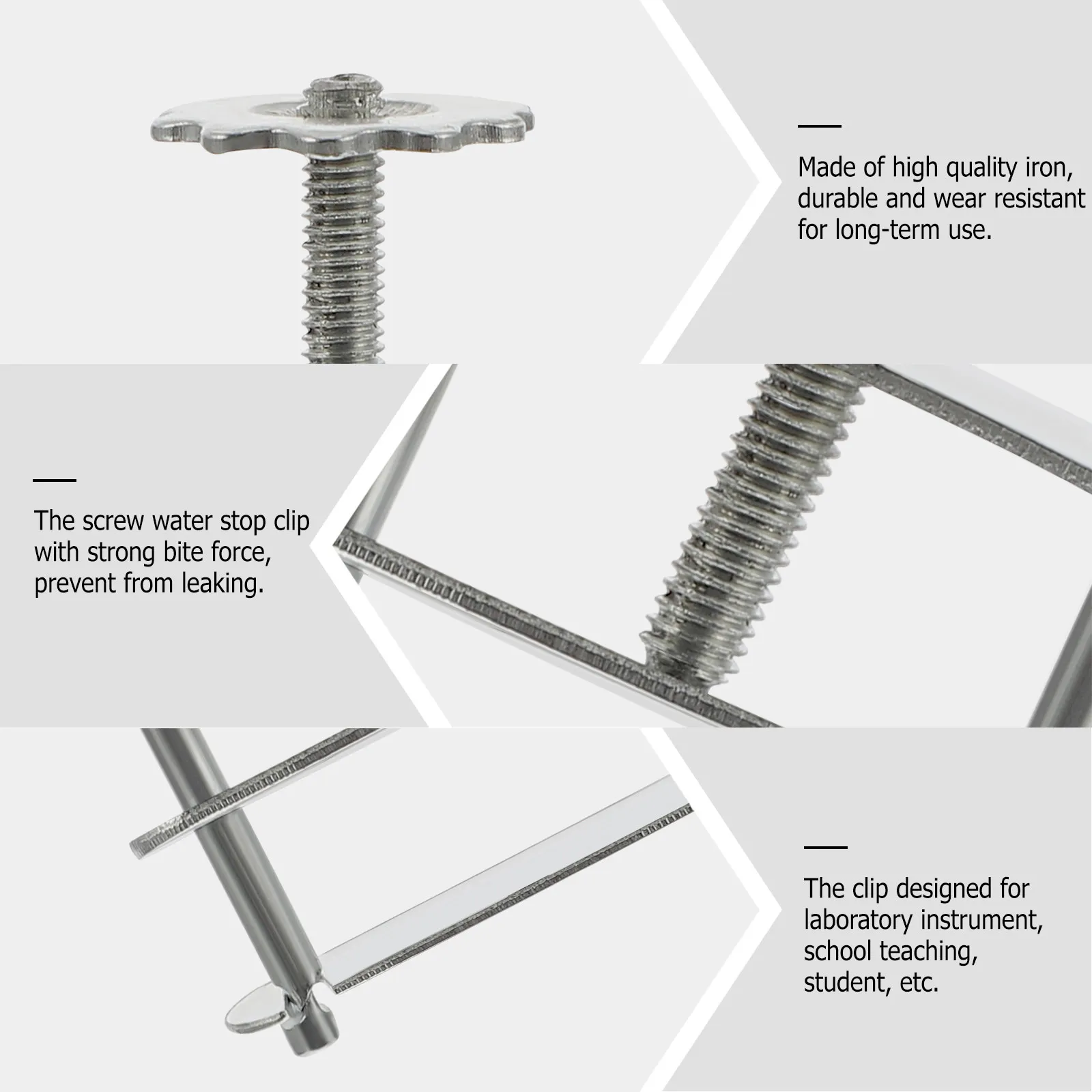 Made of high quality iron, durable and wear resistant for long-term use.

The screw water stop clip with strong bite force, prevent from leaking.

The clip designed for laboratory instrument, school teaching, student, etc.