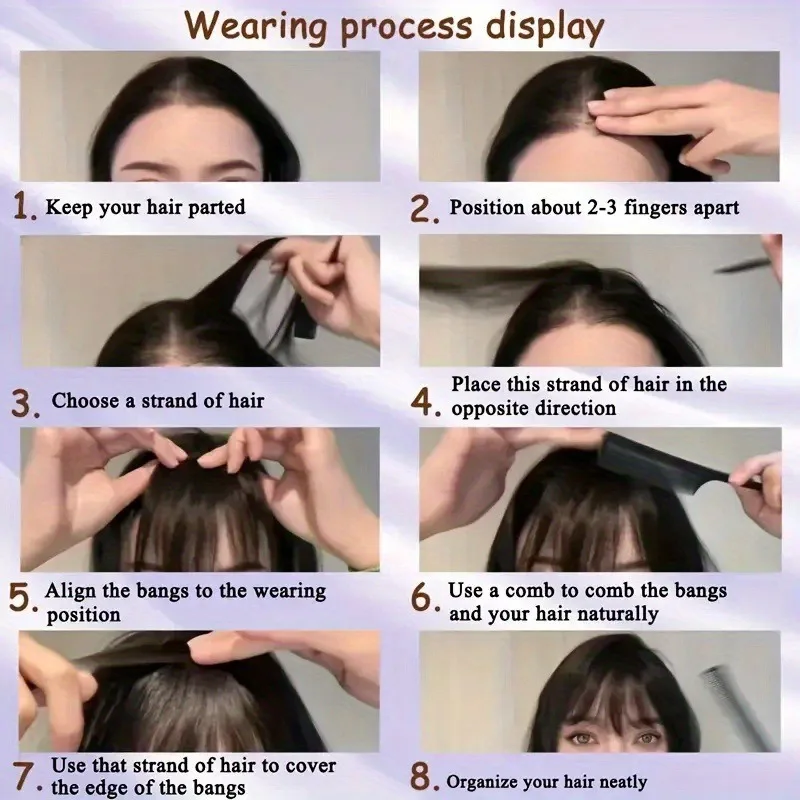 Wearing process display

1. Keep your hair parted

2. Position about 2-3 fingers apart

3. Choose a strand of hair

4. Place this strand of hair in the opposite direction

5. Align the bangs to the wearing position

6. Use a comb to comb the bangs and your hair naturally

7. Use that strand of hair to cover the edge of the bangs

8. Organize your hair neatly