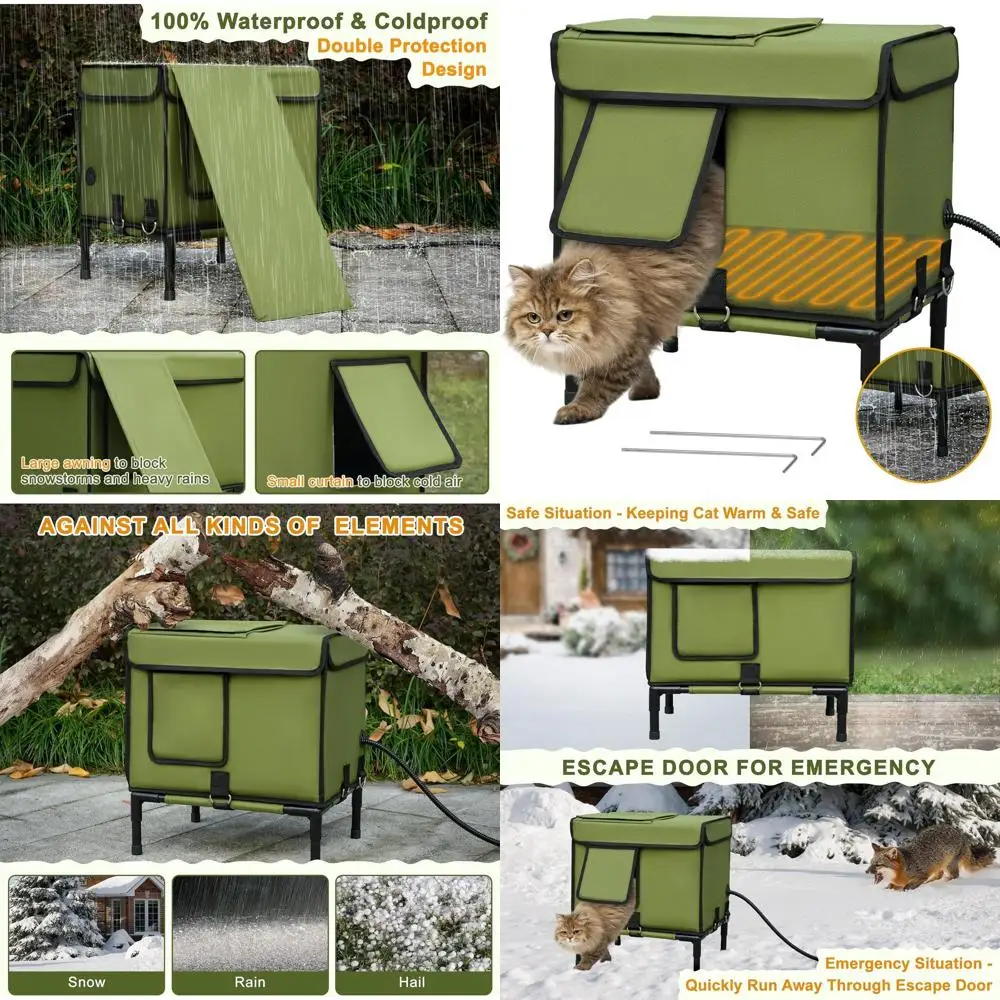 100% Waterproof & Coldproof
Double Protection Design

Large awning to block snowstorms and heavy rains

Small curtain to block cold air

AGAINST ALL KINDS OF ELEMENTS

Snow

Rain

Hail

Safe Situation - Keeping Cat Warm & Safe

ESCAPE DOOR FOR EMERGENCY

Emergency Situation - Quickly Run Away Through Escape Door