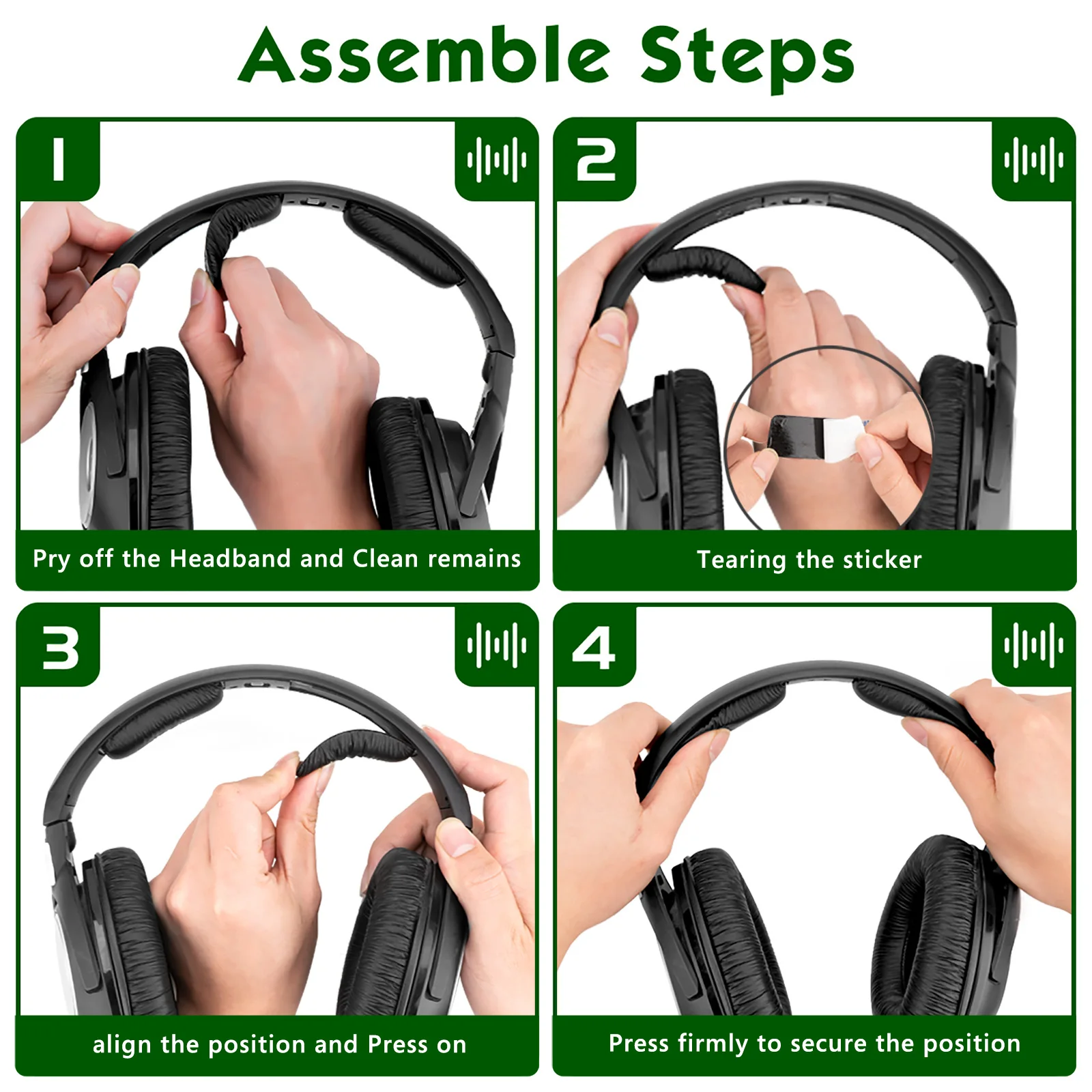 Assemble Steps

1

Pry off the Headband and Clean remains

2

Tearing the sticker

3

align the position and Press on

4

Press firmly to secure the position