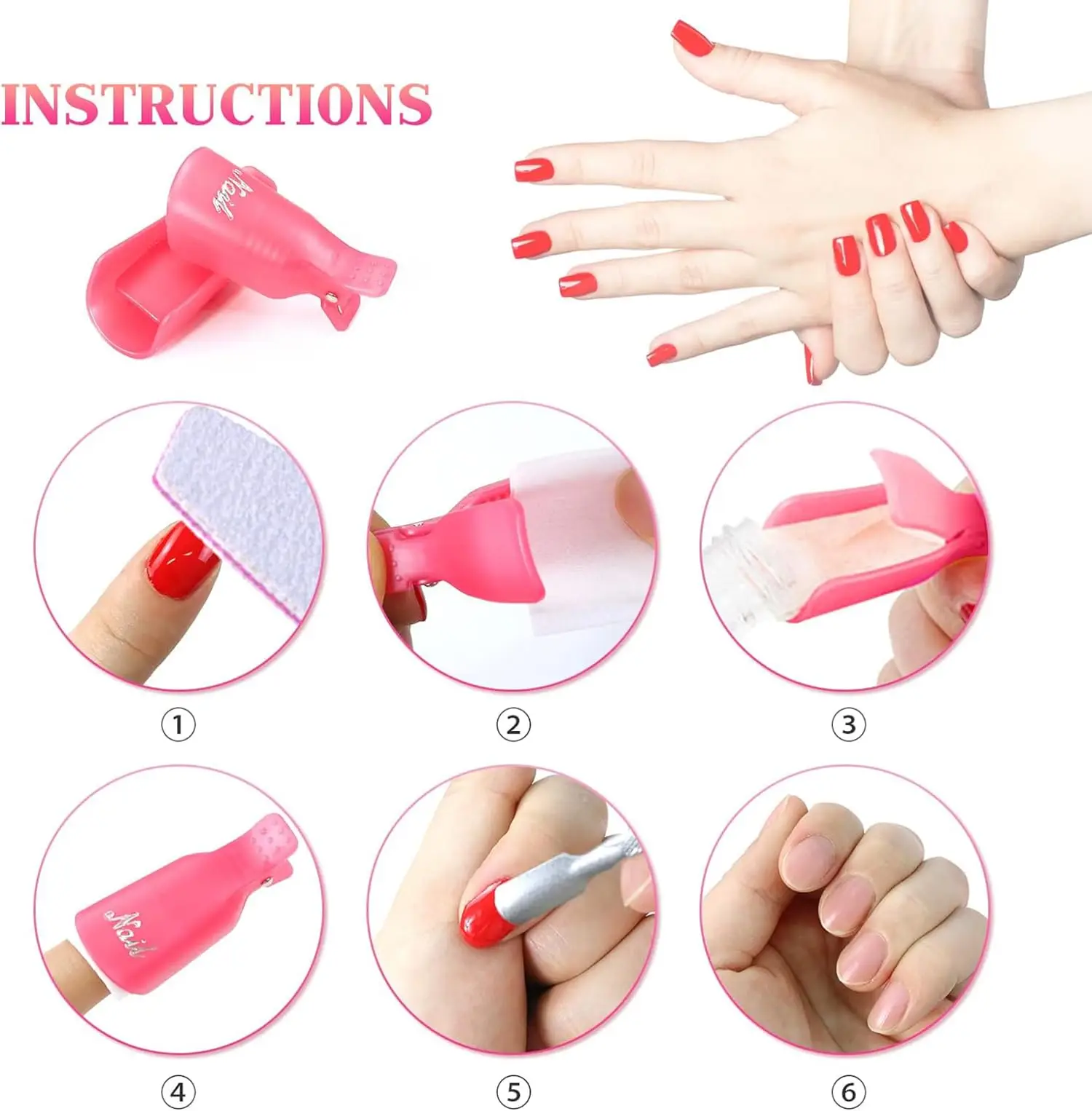 INSTRUCTIONS

Nail

①

②

③

Nail

④

⑤

⑥