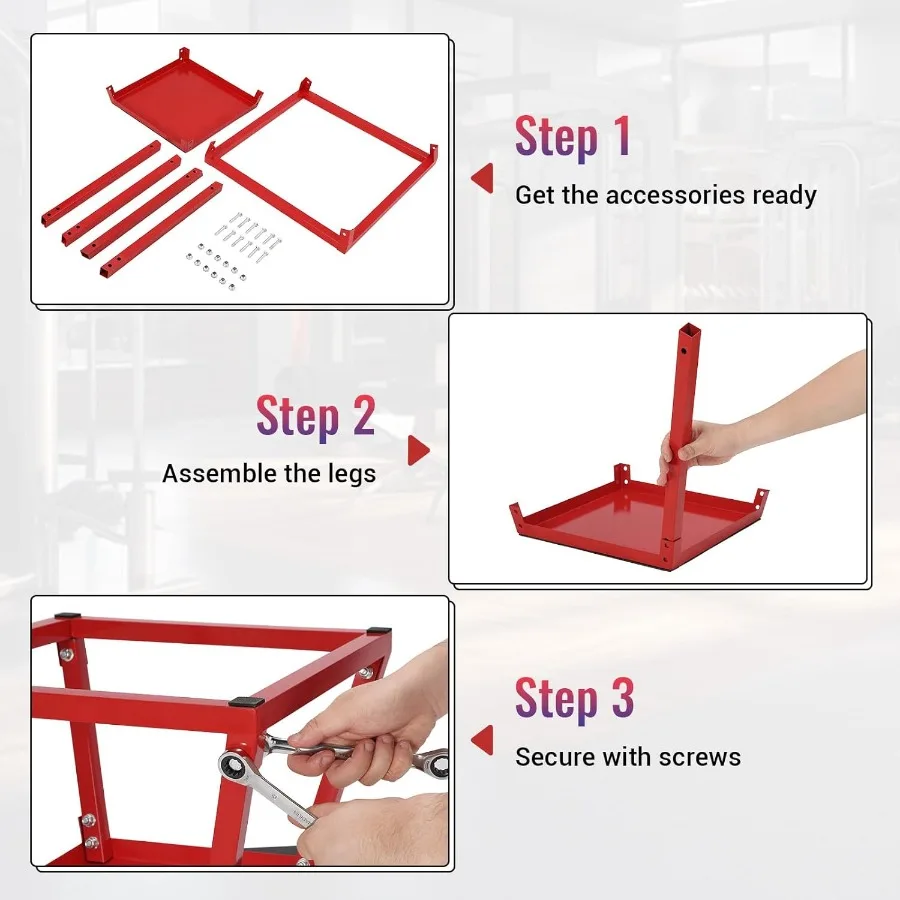 Step 1
Get the accessories ready

Step 2
Assemble the legs

Step 3
Secure with screws