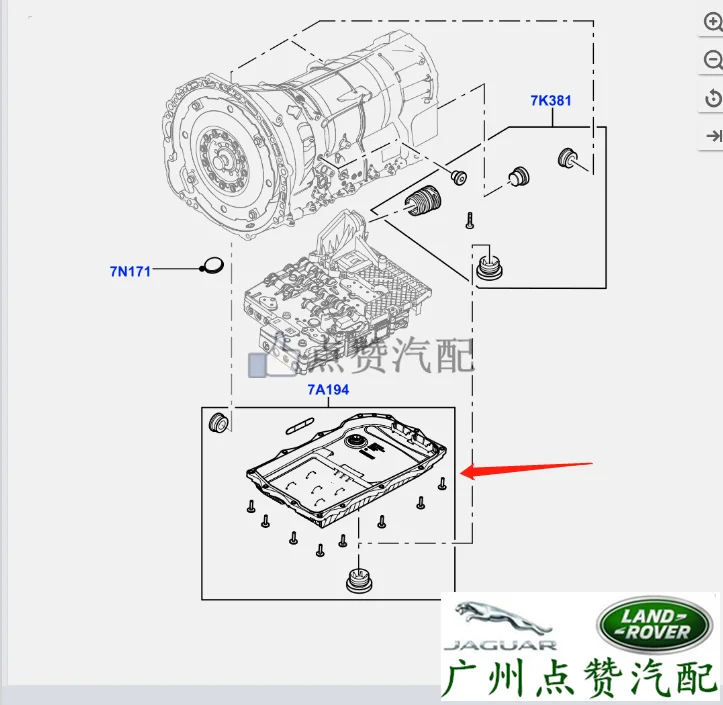 7K381

7N171

点赞汽配

7A194

JAGUAR

LAND ROVER

广州点赞汽配