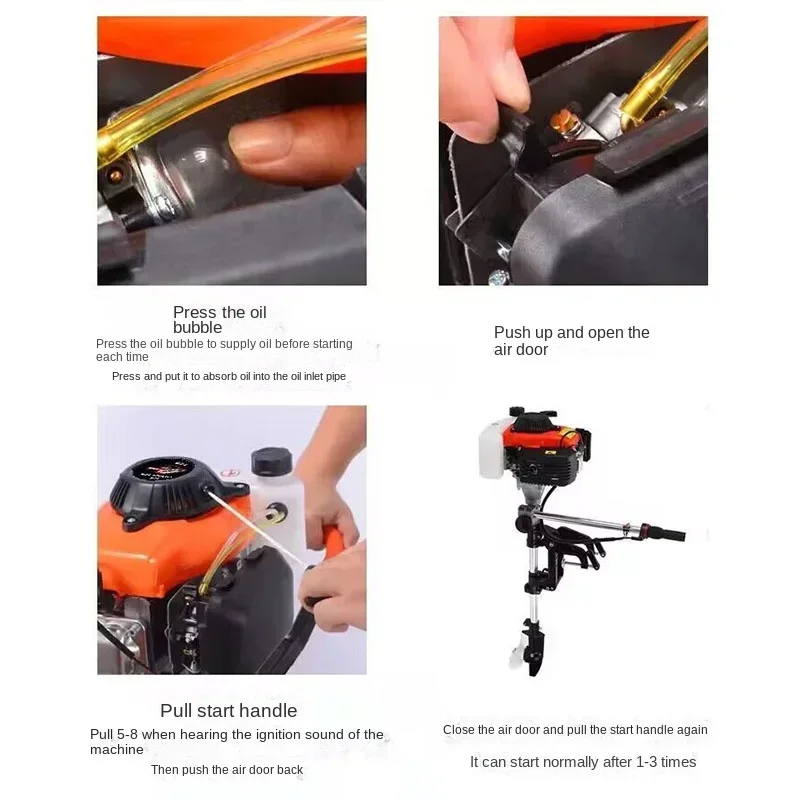 Press the oil bubble

Press the oil bubble to supply oil before starting each time

Press and put it to absorb oil into the oil inlet pipe

Push up and open the air door

Pull start handle

Pull 5-8 when hearing the ignition sound of the machine

Then push the air door back

Close the air door and pull the start handle again

It can start normally after 1-3 times