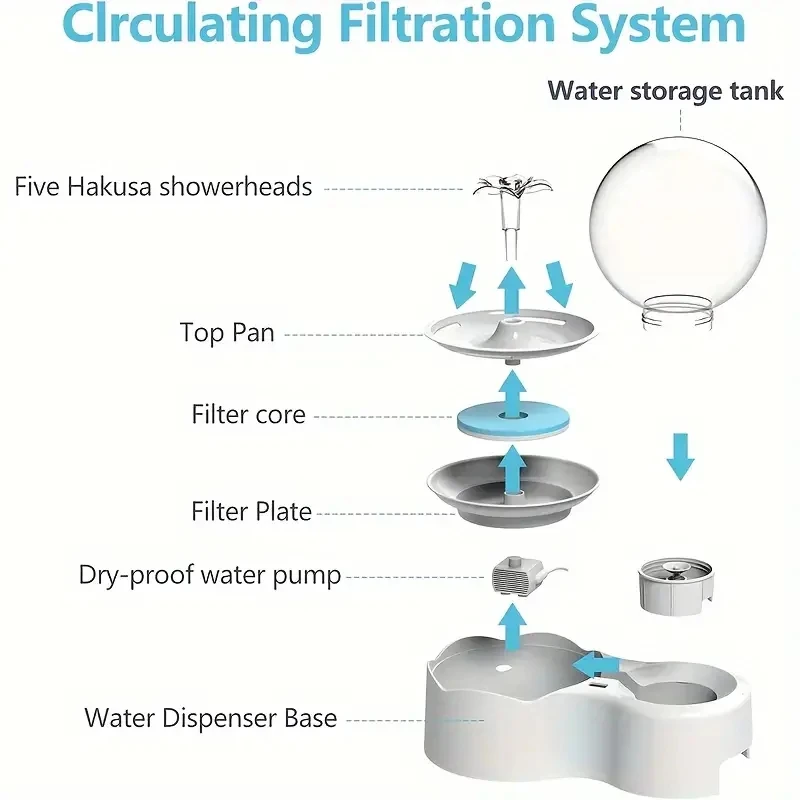 Clrculating Filtration System

Water storage tank

Five Hakusa showerheads

Top Pan

Filter core

Filter Plate

Dry-proof water pump

Water Dispenser Base