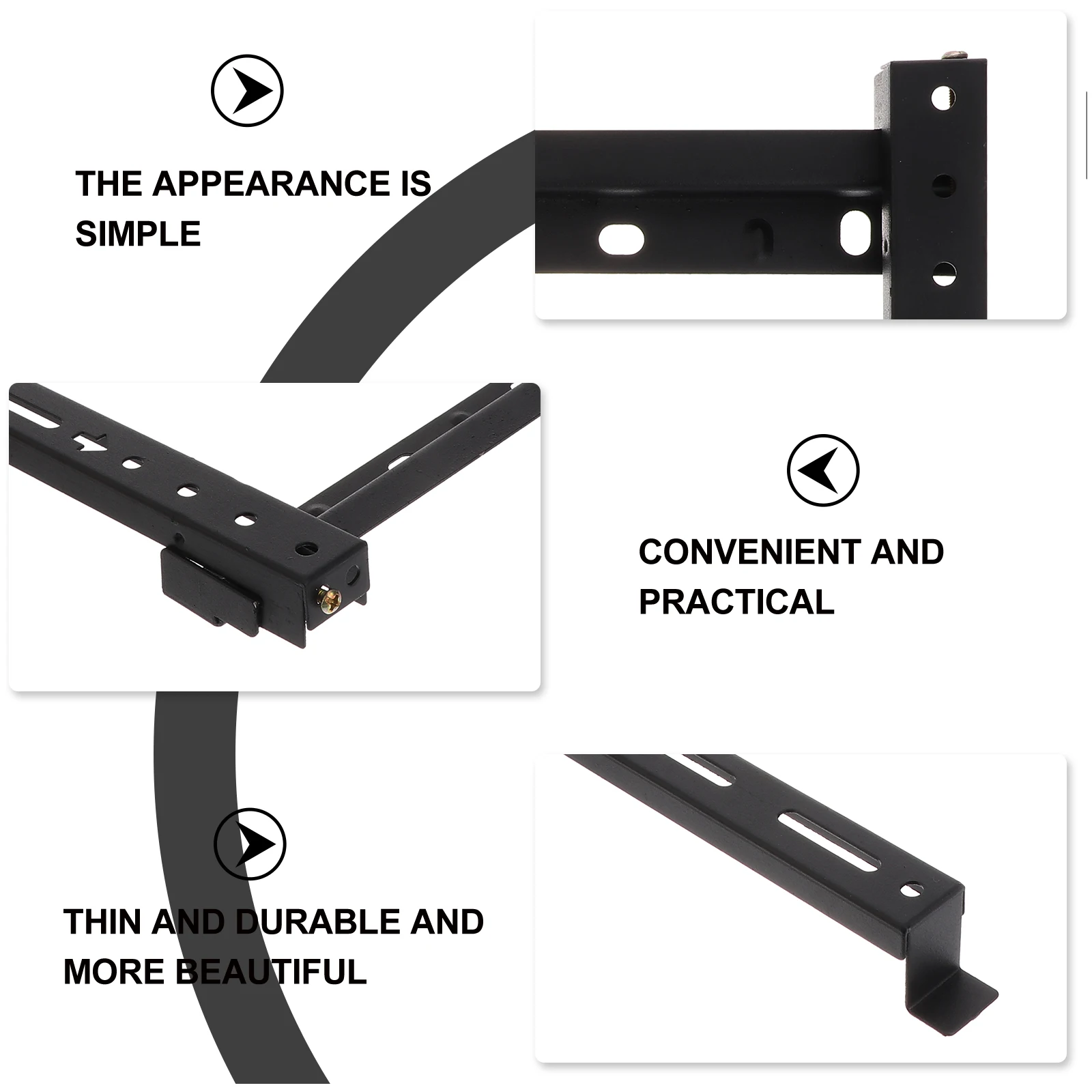 THE APPEARANCE IS SIMPLE

CONVENIENT AND PRACTICAL

THIN AND DURABLE AND MORE BEAUTIFUL