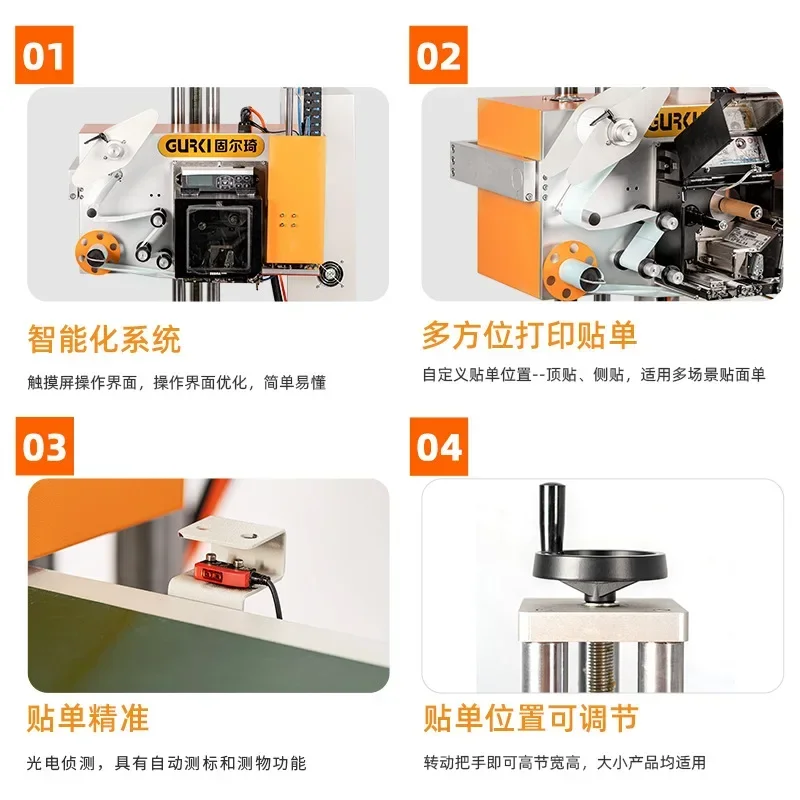 01

GURKI 固尔琦

智能化系统

触摸屏操作界面，操作界面优化，简单易懂

02

GURKI

多方位打印贴单

自定义贴单位置--顶贴、侧贴，适用多场景贴面单

03

贴单精准

光电侦测，具有自动测标和测物功能

04

贴单位置可调节

转动把手即可高节宽高，大小产品均适用