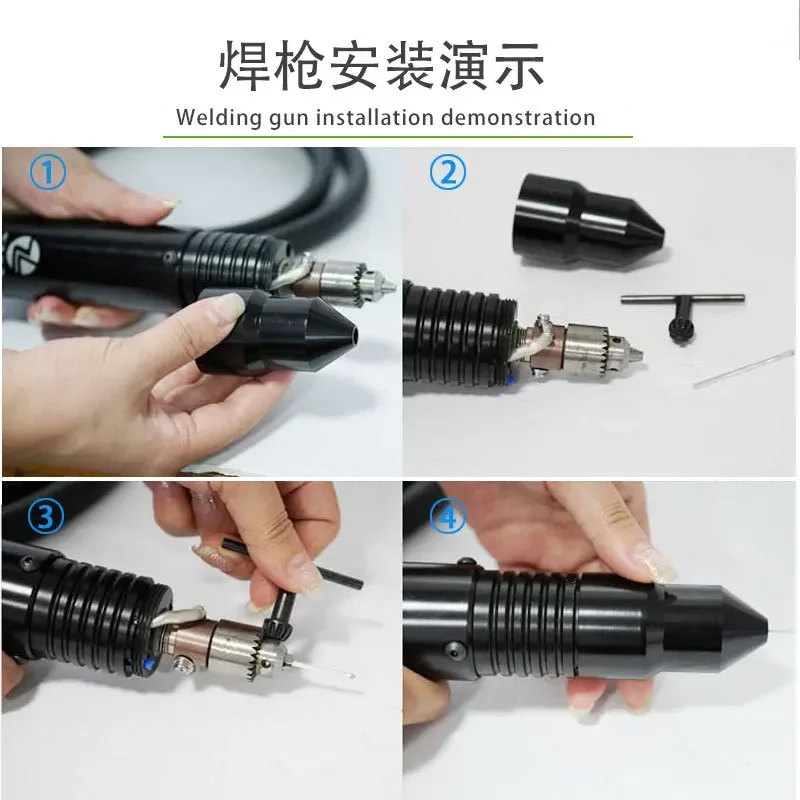 焊枪安装演示

Welding gun installation demonstration

①

②

③

④