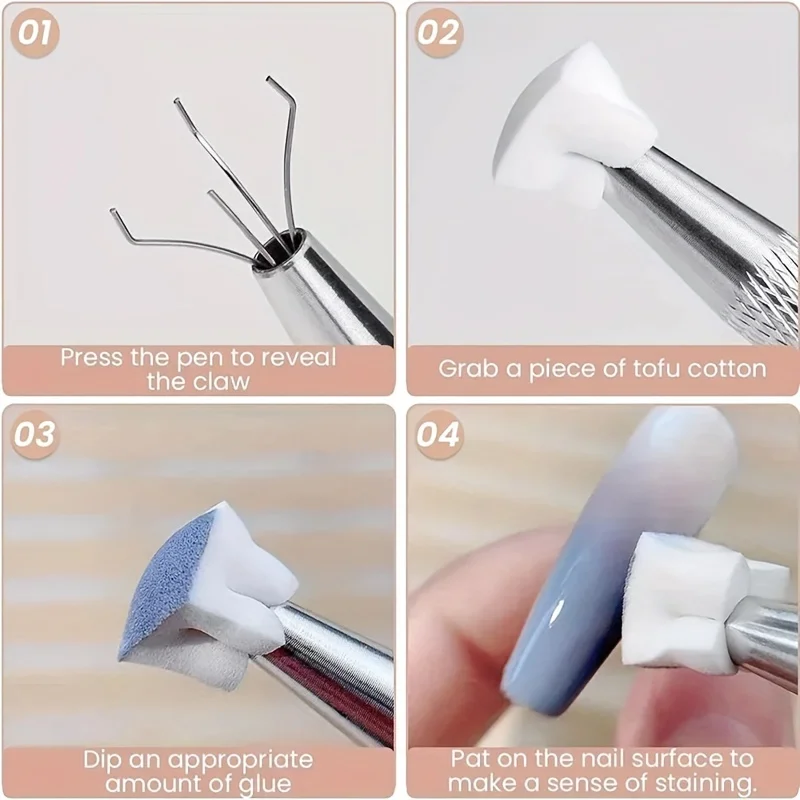 01

Press the pen to reveal the claw

02

Grab a piece of tofu cotton

03

Dip an appropriate amount of glue

04

Pat on the nail surface to make a sense of staining.