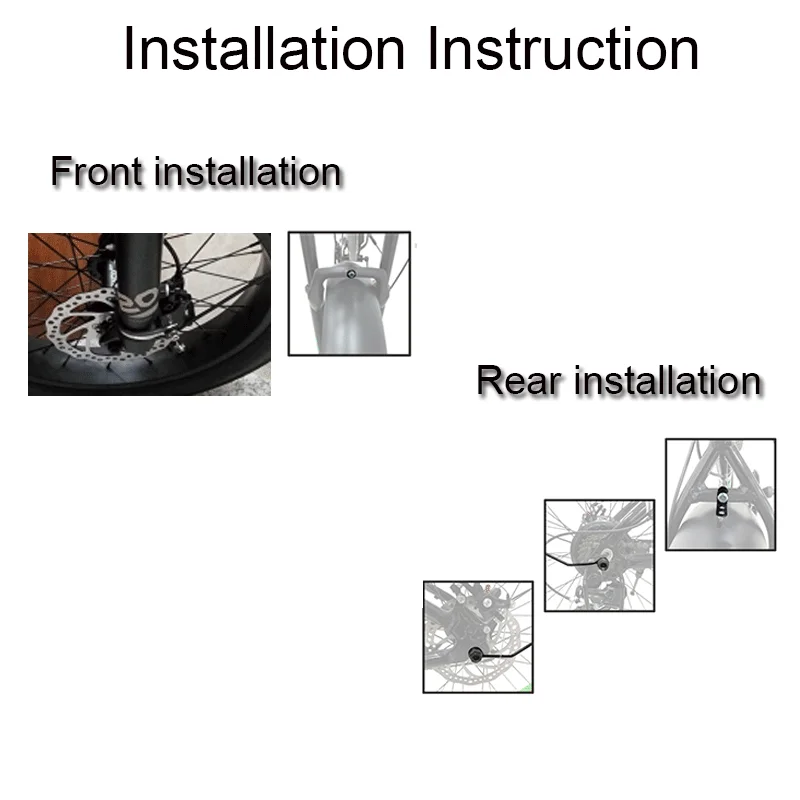 Installation Instruction

Front installation

Rear installation