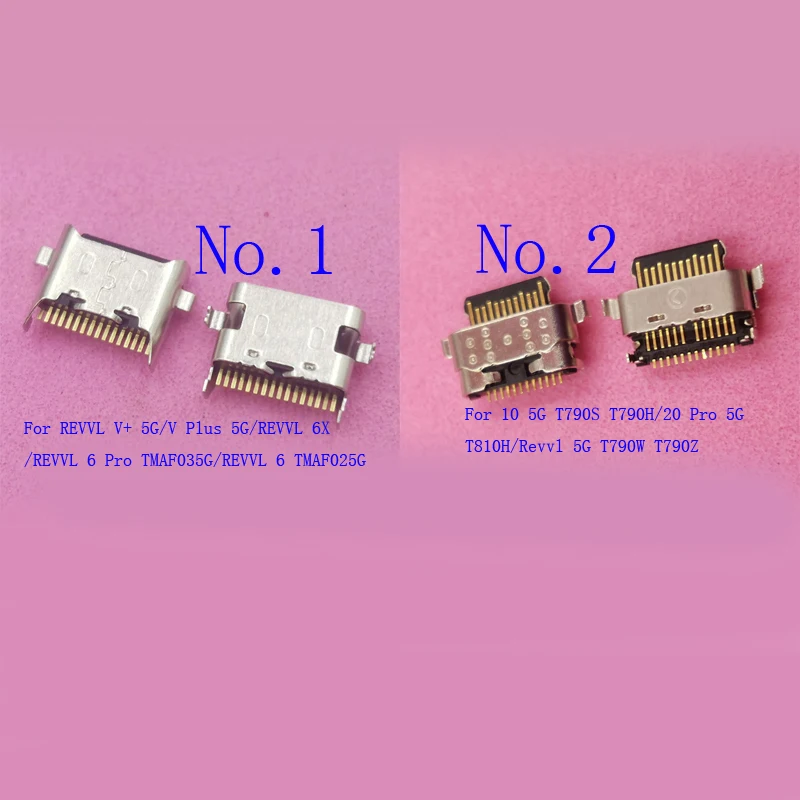 No. 1

For REVVL V+ 5G/V Plus 5G/REVVL 6X /REVVL 6 Pro TMAF035G/REVVL 6 TMAF025G

No. 2

For 10 5G T790S T790H/20 Pro 5G T810H/Revvl 5G T790W T790Z