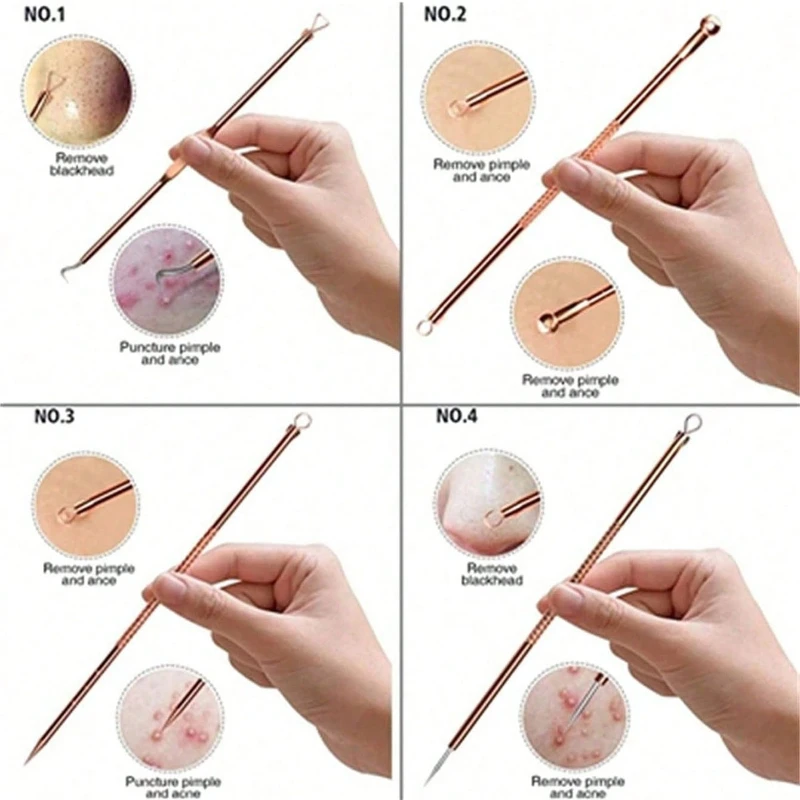 NO.1

Remove blackhead

Puncture pimple and ance

NO.2

Remove pimple and ance

Remove pimple and ance

NO.3

Remove pimple and ance

Puncture pimple and acne

NO.4

Remove blackhead

Remove pimple and acne