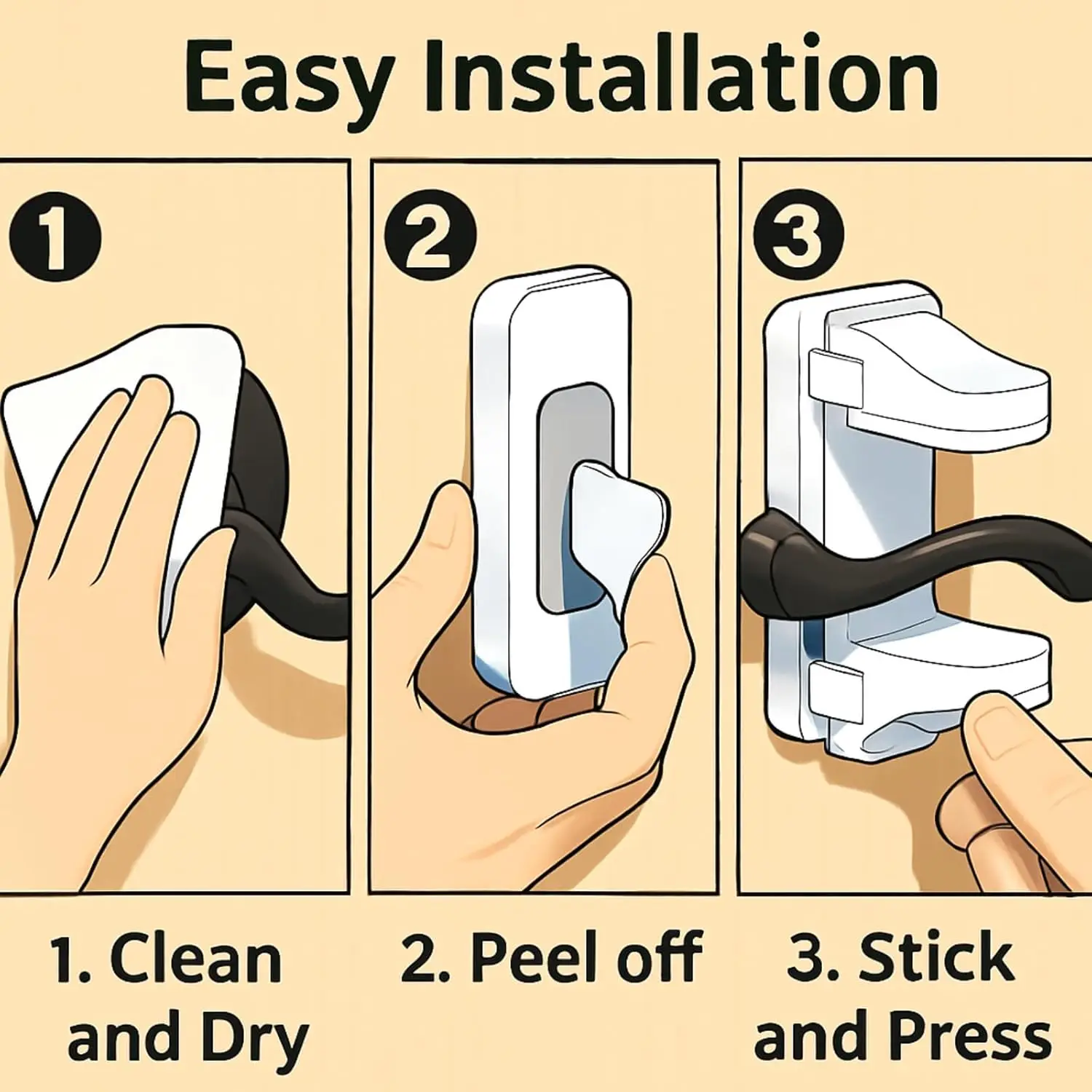 Easy Installation

1

2

3

1. Clean and Dry

2. Peel off

3. Stick and Press