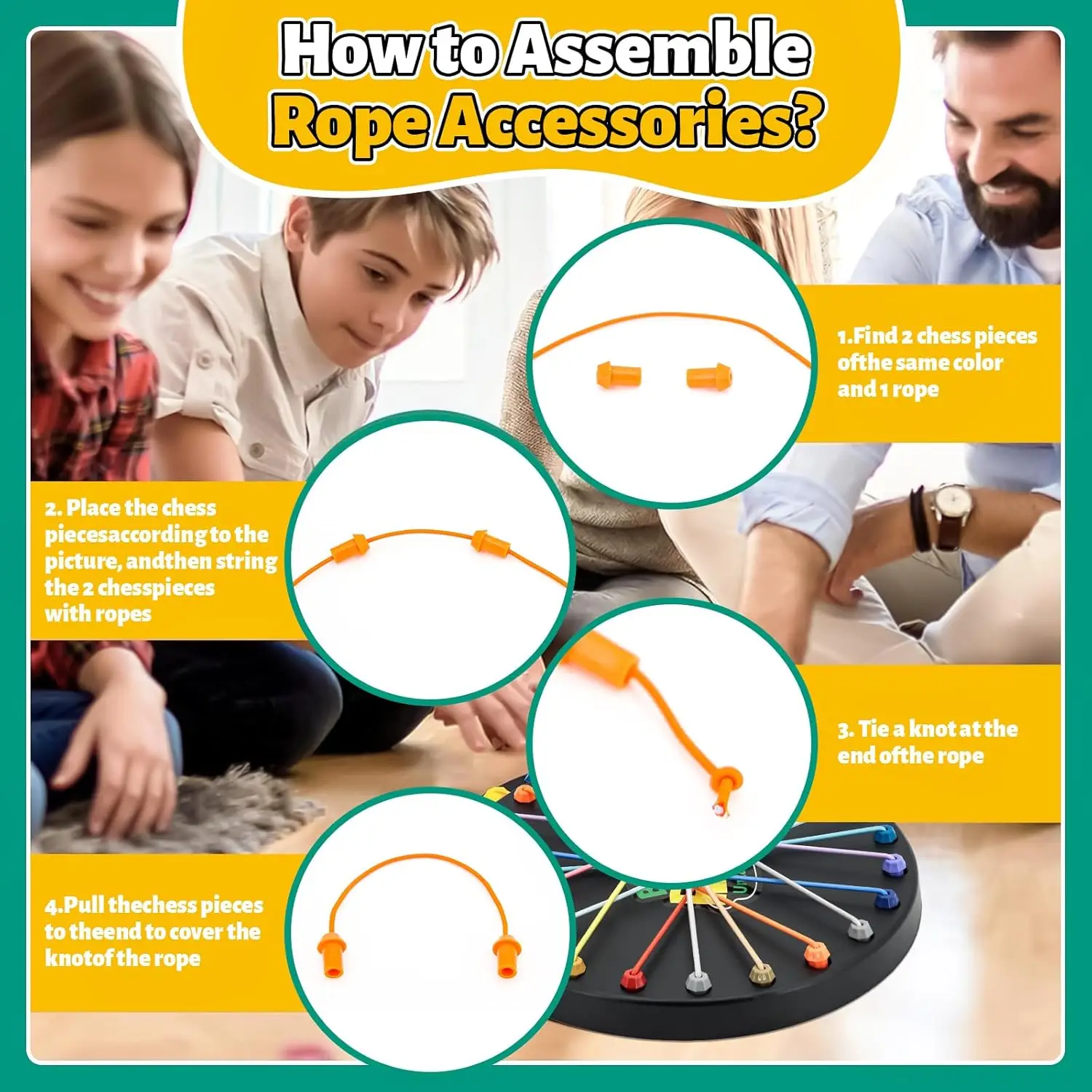 How to Assemble Rope Accessories?

1.Find 2 chess pieces ofthe same color and 1 rope

2. Place the chess piecesaccording to the picture, andthen string the 2 chesspieces with ropes

3. Tie a knot at the end ofthe rope

4.Pull thechess pieces to theend to cover the knotof the rope