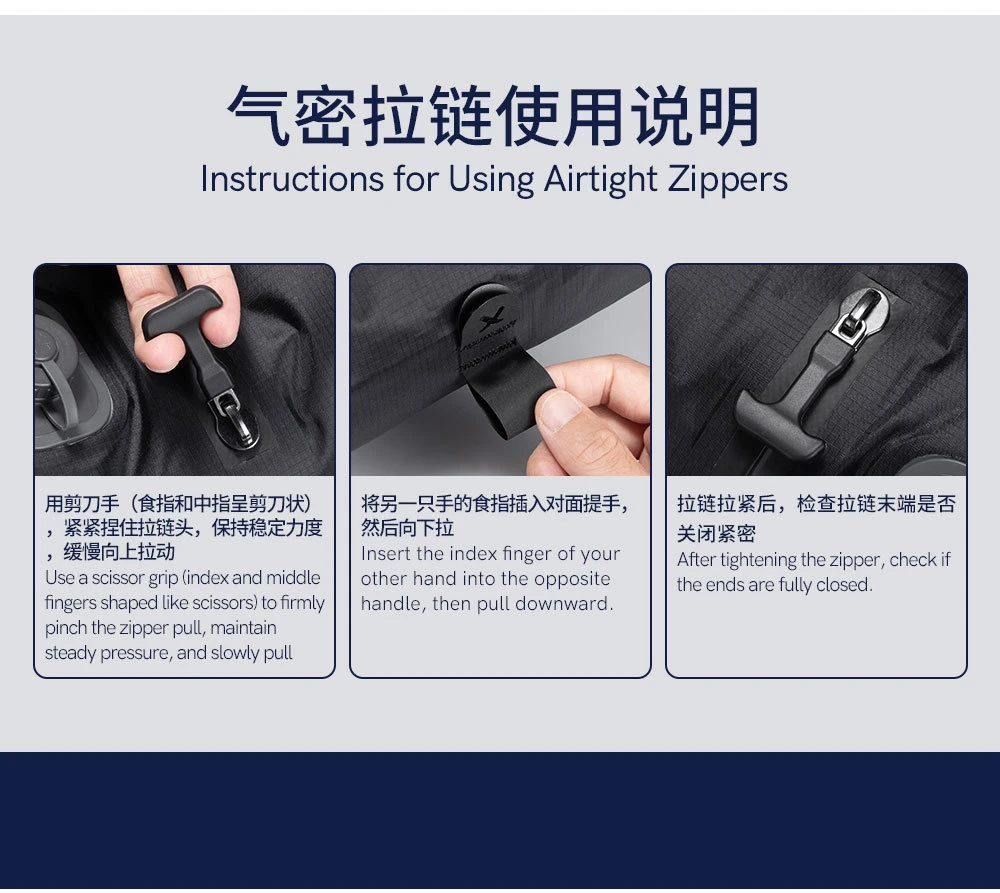 气密拉链使用说明
Instructions for Using Airtight Zippers

用剪刀手（食指和中指呈剪刀状），紧紧捏住拉链头，保持稳定力度，缓慢向上拉动
Use a scissor grip (index and middle fingers shaped like scissors) to firmly pinch the zipper pull, maintain steady pressure, and slowly pull

将另一只手的食指插入对面提手，然后向下拉
Insert the index finger of your other hand into the opposite handle, then pull downward.

拉链拉紧后，检查拉链末端是否关闭紧密
After tightening the zipper, check if the ends are fully closed.