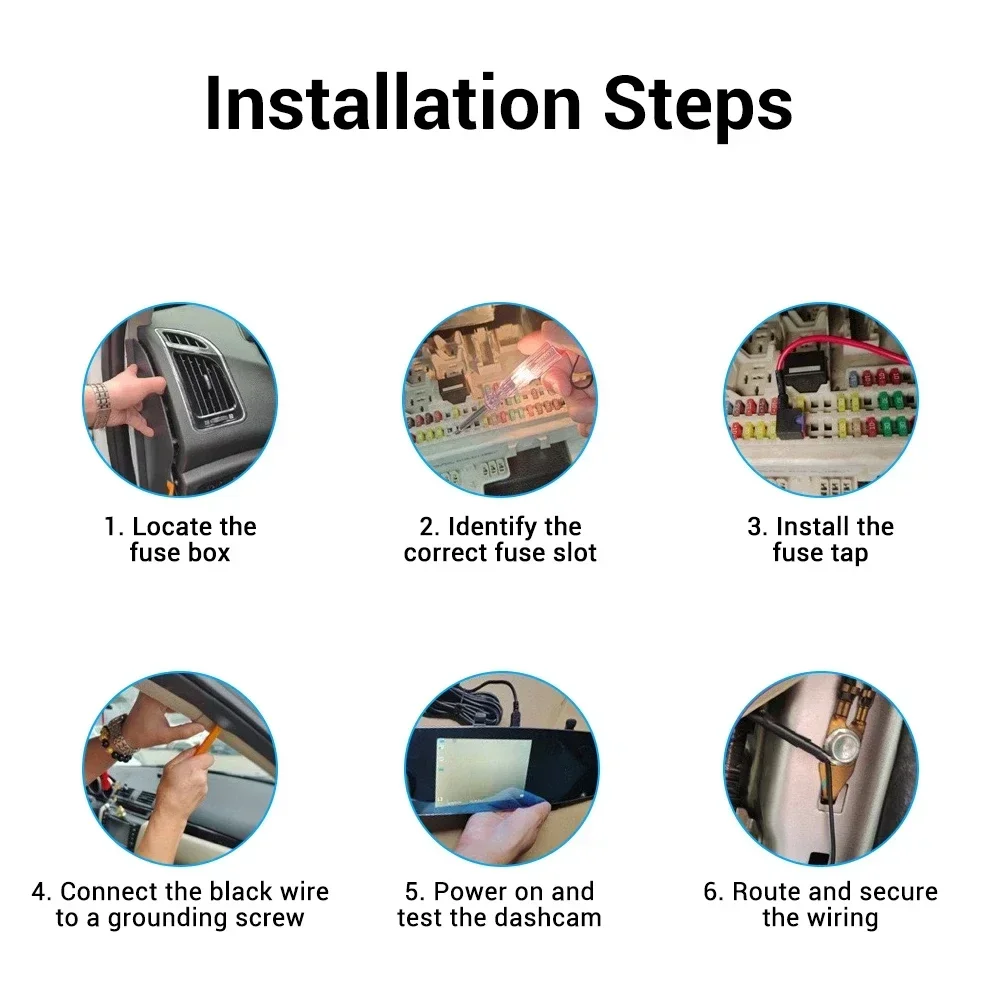 Installation Steps

1. Locate the fuse box

2. Identify the correct fuse slot

3. Install the fuse tap

4. Connect the black wire to a grounding screw

5. Power on and test the dashcam

6. Route and secure the wiring