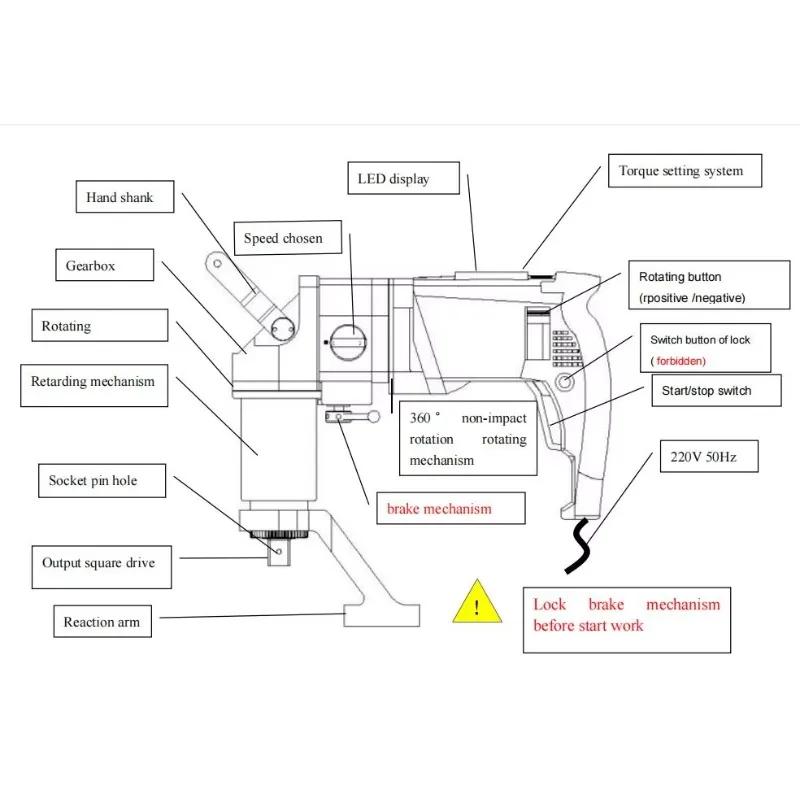 Hand shank

Gearbox

Rotating

Retarding mechanism

Socket pin hole

Output square drive

Reaction arm

Speed chosen

LED display

Torque setting system

Rotating button (rpositive /negative)

Switch button of lock ( forbidden)

Start/stop switch

360 ° non-impact rotation rotating mechanism

220V 50Hz

brake mechanism

!

Lock brake mechanism before start work