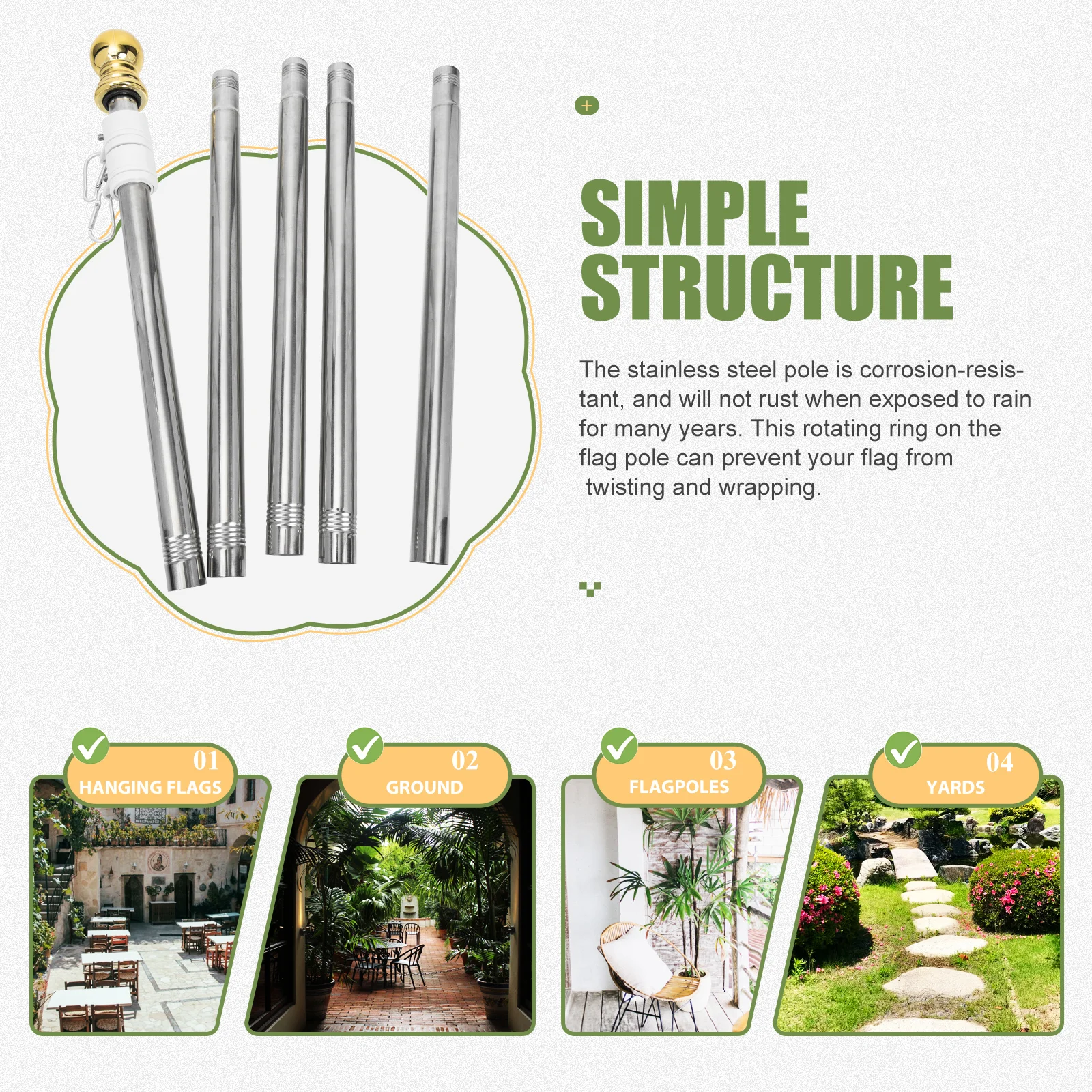 SIMPLE STRUCTURE

The stainless steel pole is corrosion-resistant, and will not rust when exposed to rain for many years. This rotating ring on the flag pole can prevent your flag from twisting and wrapping.

01
HANGING FLAGS

02
GROUND

03
FLAGPOLES

04
YARDS