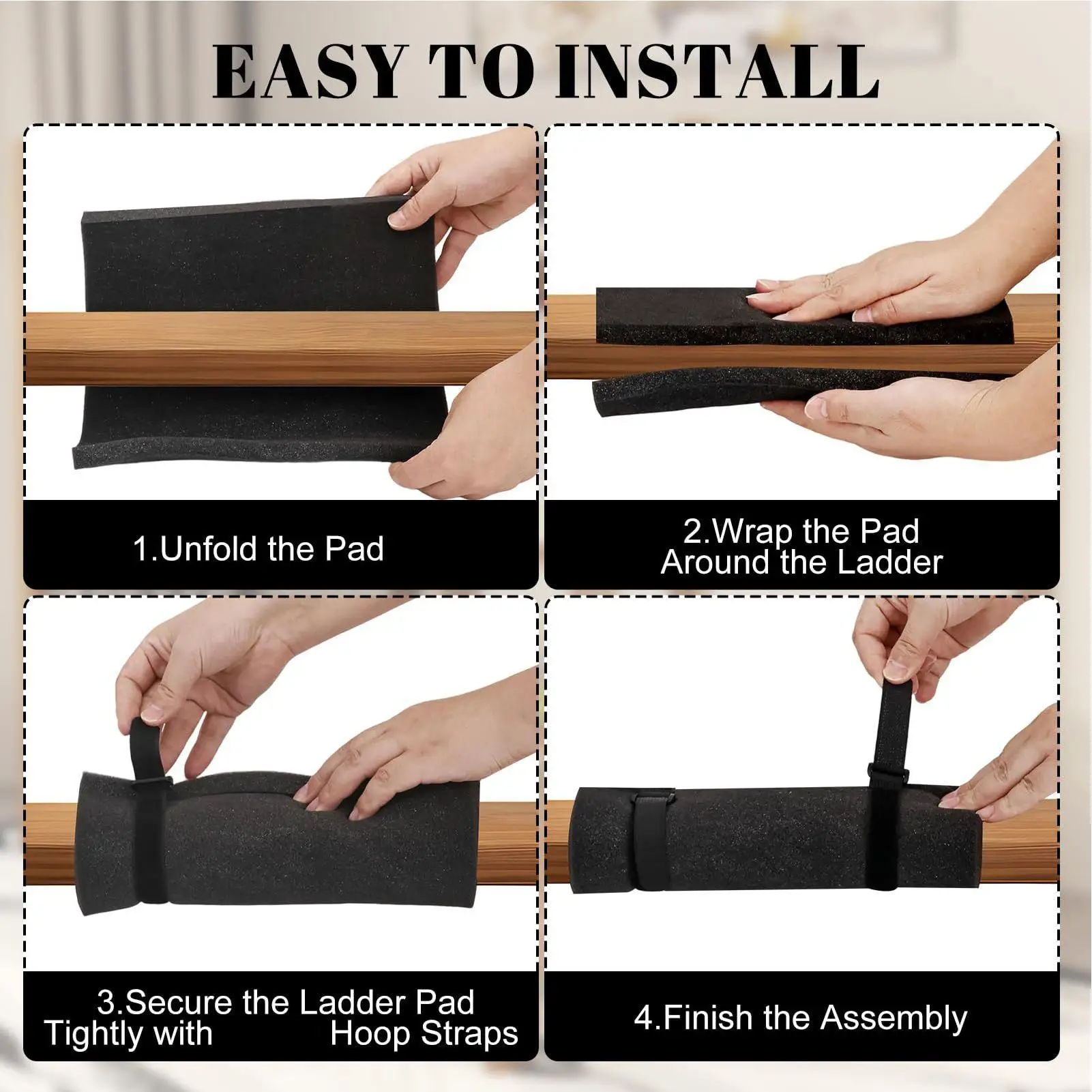 EASY TO INSTALL

1.Unfold the Pad

2.Wrap the Pad Around the Ladder

3.Secure the Ladder Pad Tightly with Hoop Straps

4.Finish the Assembly