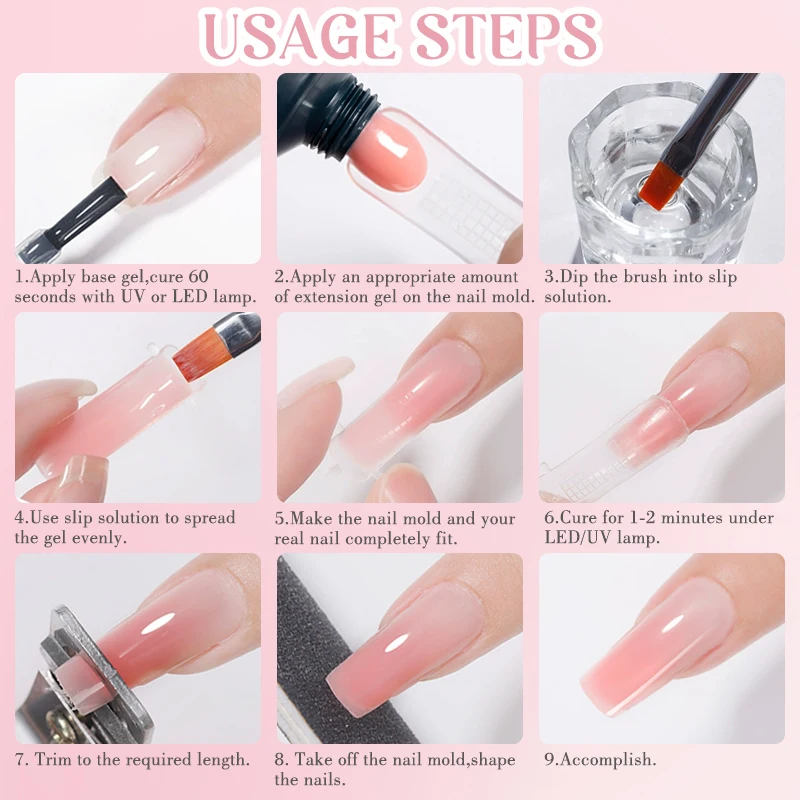 USAGE STEPS

1.Apply base gel,cure 60 seconds with UV or LED lamp.

2.Apply an appropriate amount of extension gel on the nail mold.

3.Dip the brush into slip solution.

4.Use slip solution to spread the gel evenly.

5.Make the nail mold and your real nail completely fit.

6.Cure for 1-2 minutes under LED/UV lamp.

7. Trim to the required length.

8. Take off the nail mold,shape the nails.

9.Accomplish.