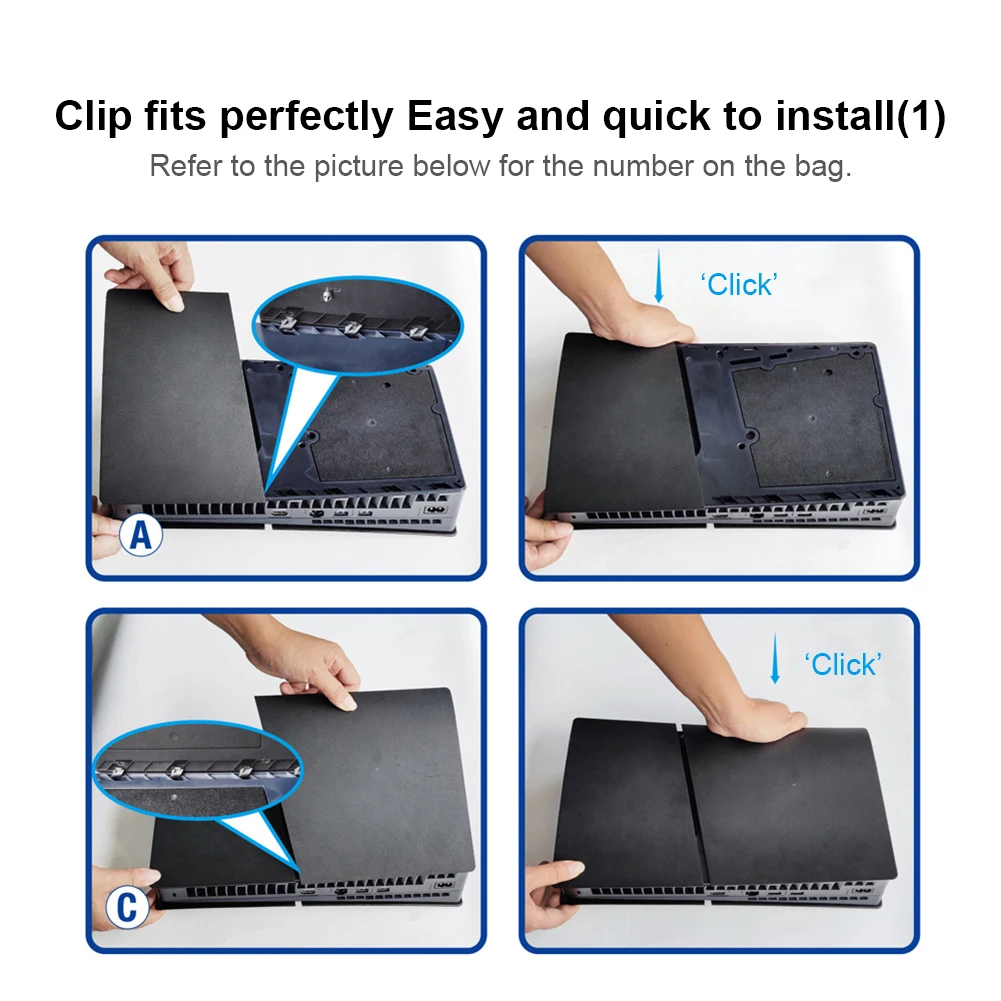 Clip fits perfectly Easy and quick to install(1)
Refer to the picture below for the number on the bag.

A

'Click'

C

'Click'