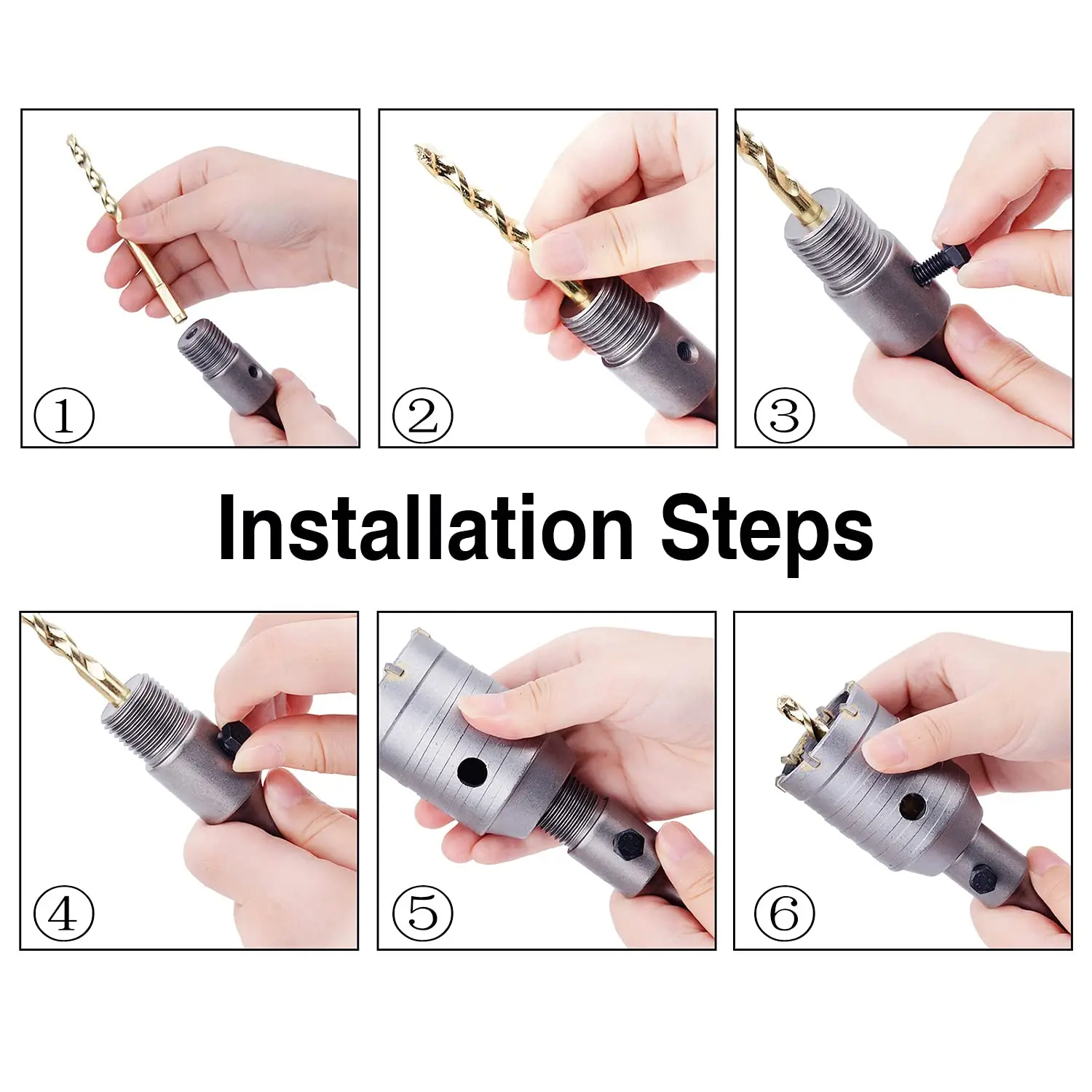 ①

②

③

Installation Steps

④

⑤

⑥