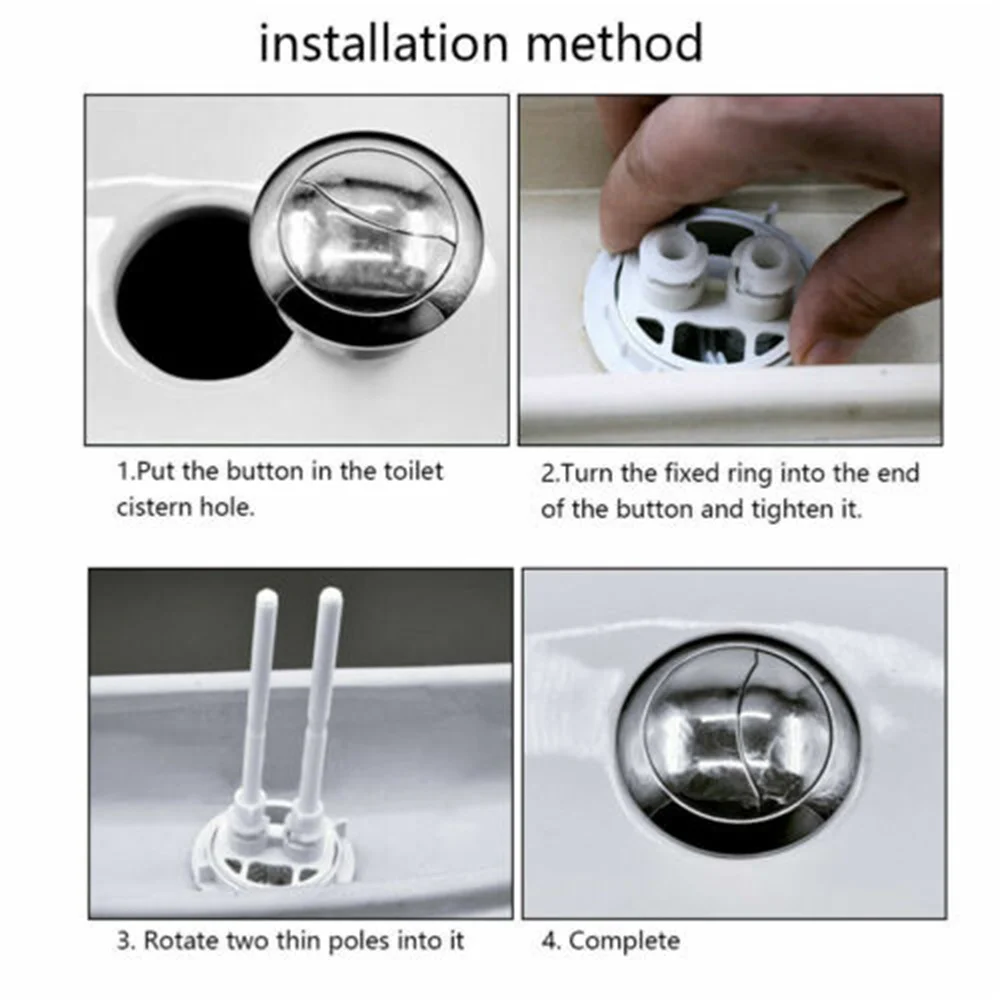 installation method

1.Put the button in the toilet cistern hole.

2.Turn the fixed ring into the end of the button and tighten it.

3. Rotate two thin poles into it

4. Complete