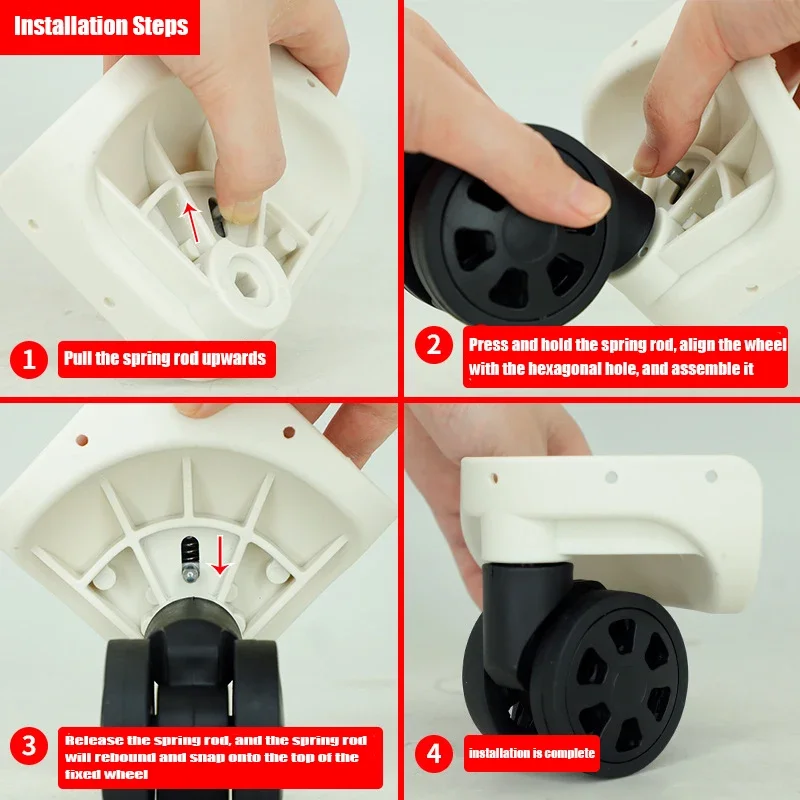 Installation Steps

1 Pull the spring rod upwards

2 Press and hold the spring rod, align the wheel with the hexagonal hole, and assemble it

3 Release the spring rod, and the spring rod will rebound and snap onto the top of the fixed wheel

4 installation is complete