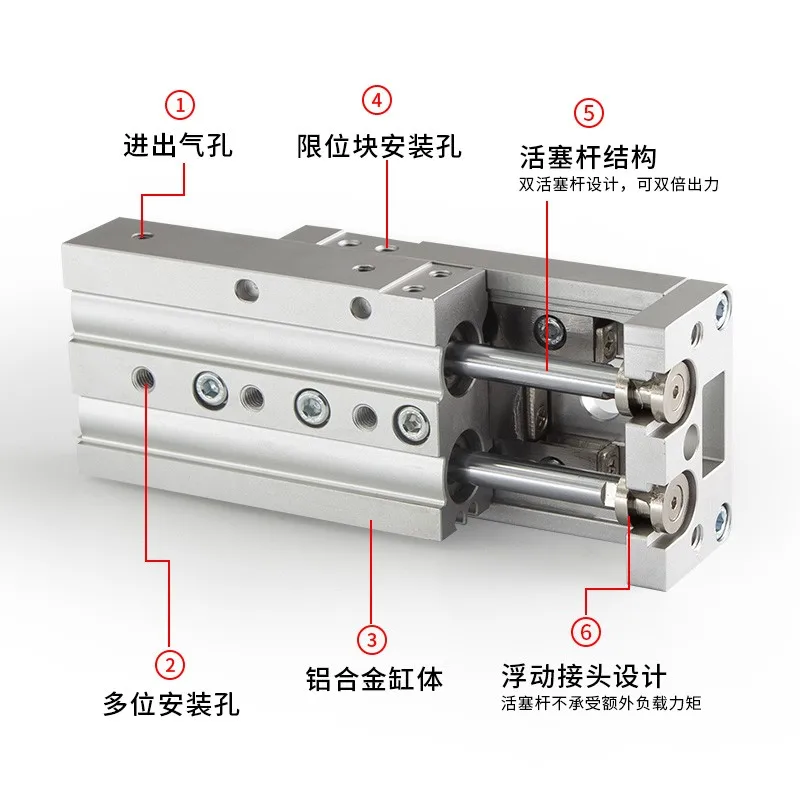 ①
进出气孔

④
限位块安装孔

⑤
活塞杆结构
双活塞杆设计，可双倍出力

②
多位安装孔

③
铝合金缸体

⑥
浮动接头设计
活塞杆不承受额外负载力矩