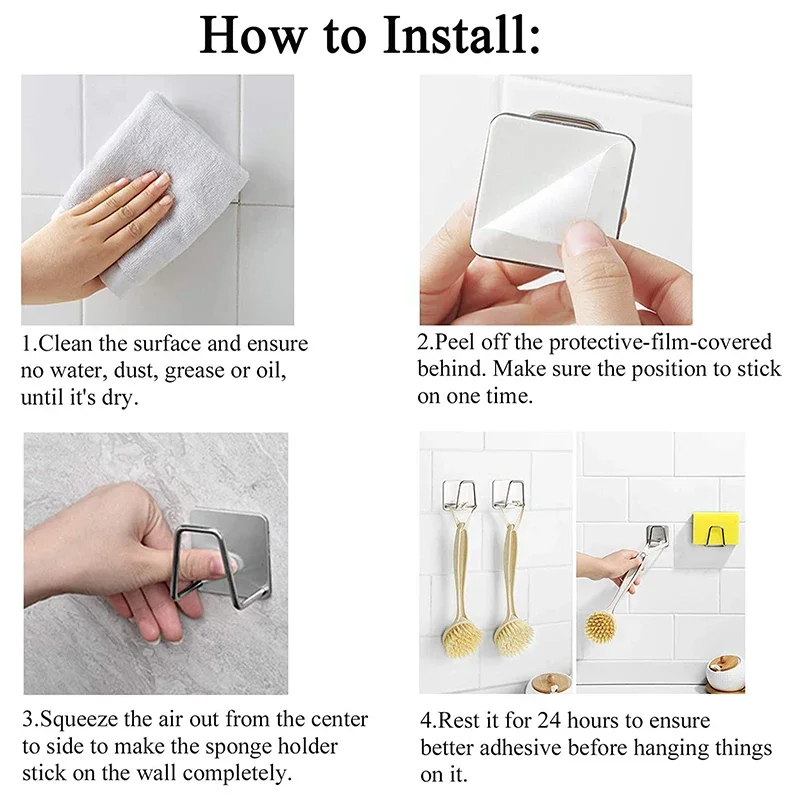 How to Install:

1.Clean the surface and ensure no water, dust, grease or oil, until it's dry.

2.Peel off the protective-film-covered behind. Make sure the position to stick on one time.

3.Squeeze the air out from the center to side to make the sponge holder stick on the wall completely.

4.Rest it for 24 hours to ensure better adhesive before hanging things on it.