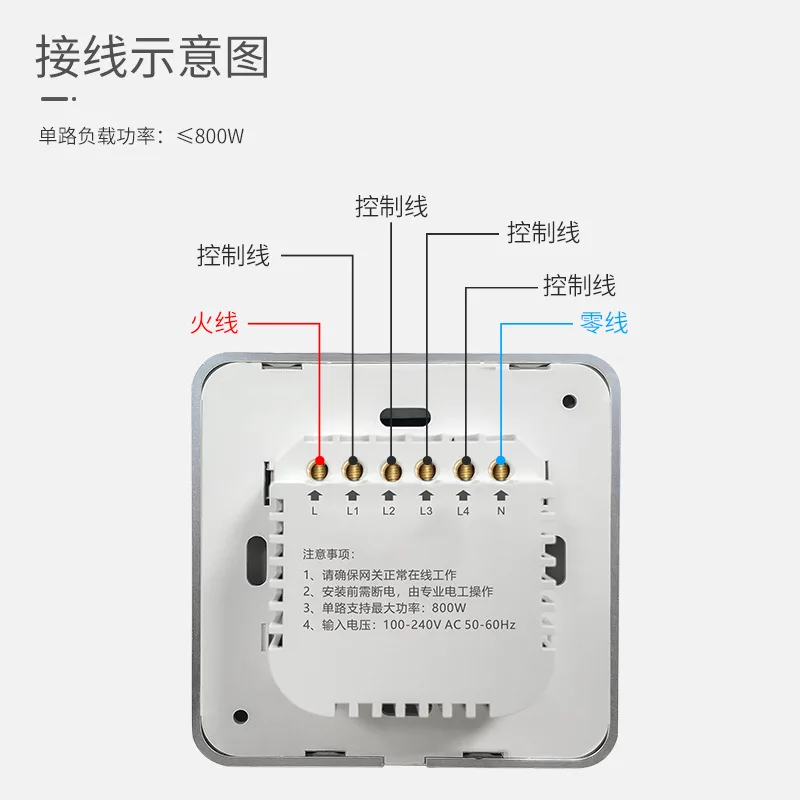 接线示意图

单路负载功率：≤800W

控制线

控制线

控制线

控制线

火线

零线

L L1 L2 L3 L4 N

注意事项：

1、请确保网关正常在线工作
2、安装前需断电，由专业电工操作
3、单路支持最大功率：800W
4、输入电压：100-240V AC 50-60Hz