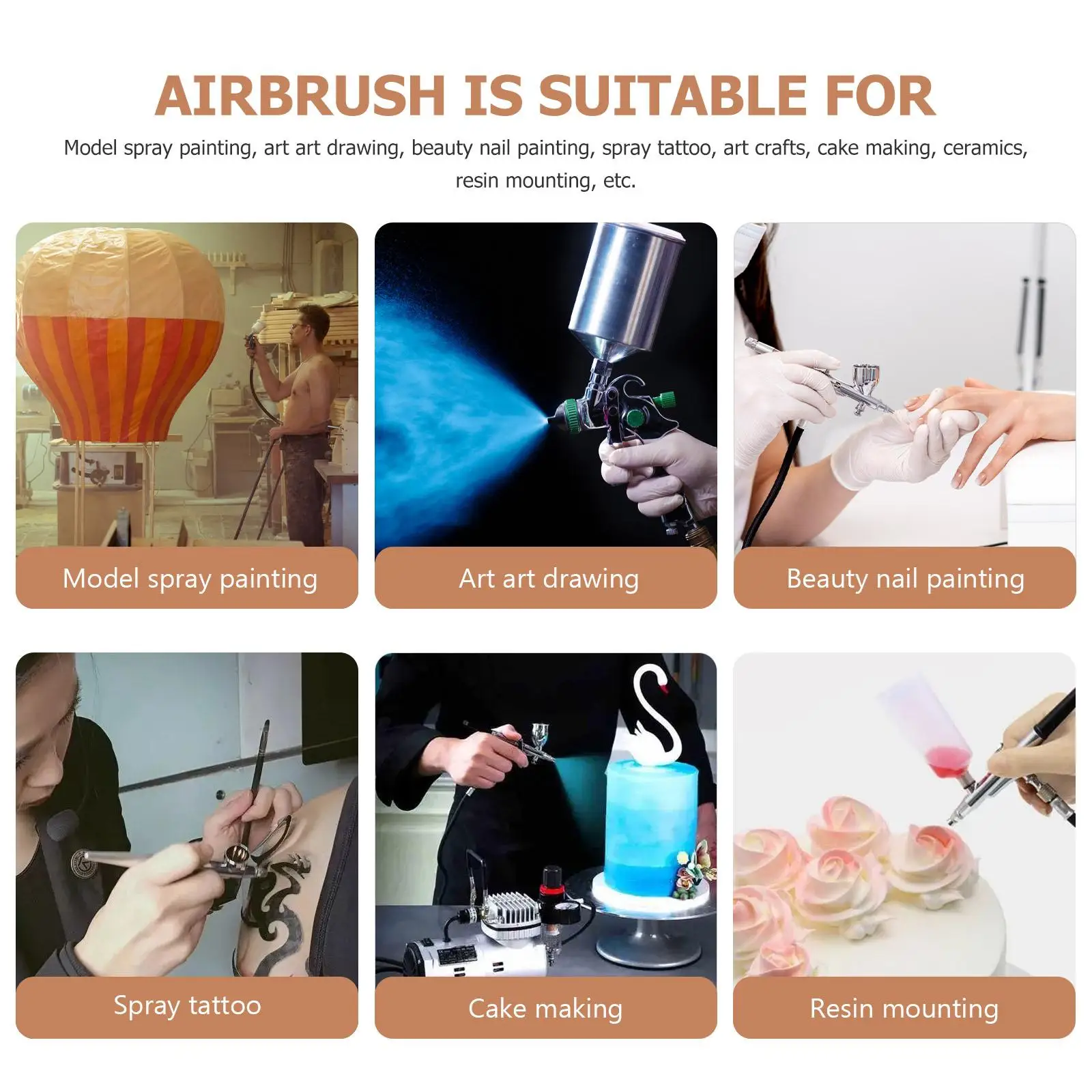 AIRBRUSH IS SUITABLE FOR

Model spray painting, art art drawing, beauty nail painting, spray tattoo, art crafts, cake making, ceramics, resin mounting, etc.

Model spray painting

Art art drawing

Beauty nail painting

Spray tattoo

Cake making

Resin mounting