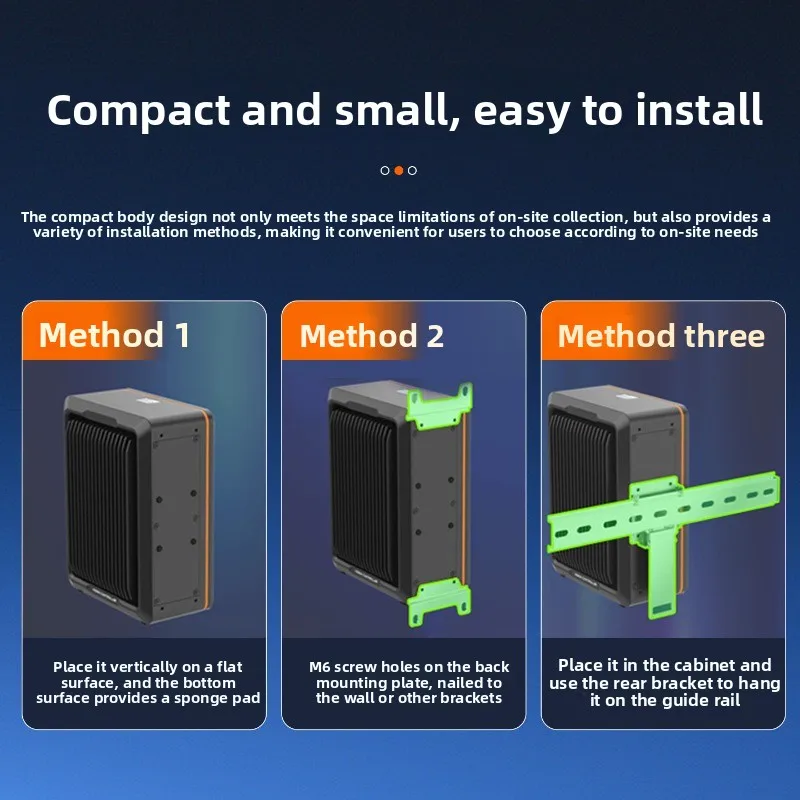 Compact and small, easy to install

The compact body design not only meets the space limitations of on-site collection, but also provides a variety of installation methods, making it convenient for users to choose according to on-site needs

Method 1

Place it vertically on a flat surface, and the bottom surface provides a sponge pad

Method 2

M6 screw holes on the back mounting plate, nailed to the wall or other brackets

Method three

Place it in the cabinet and use the rear bracket to hang it on the guide rail