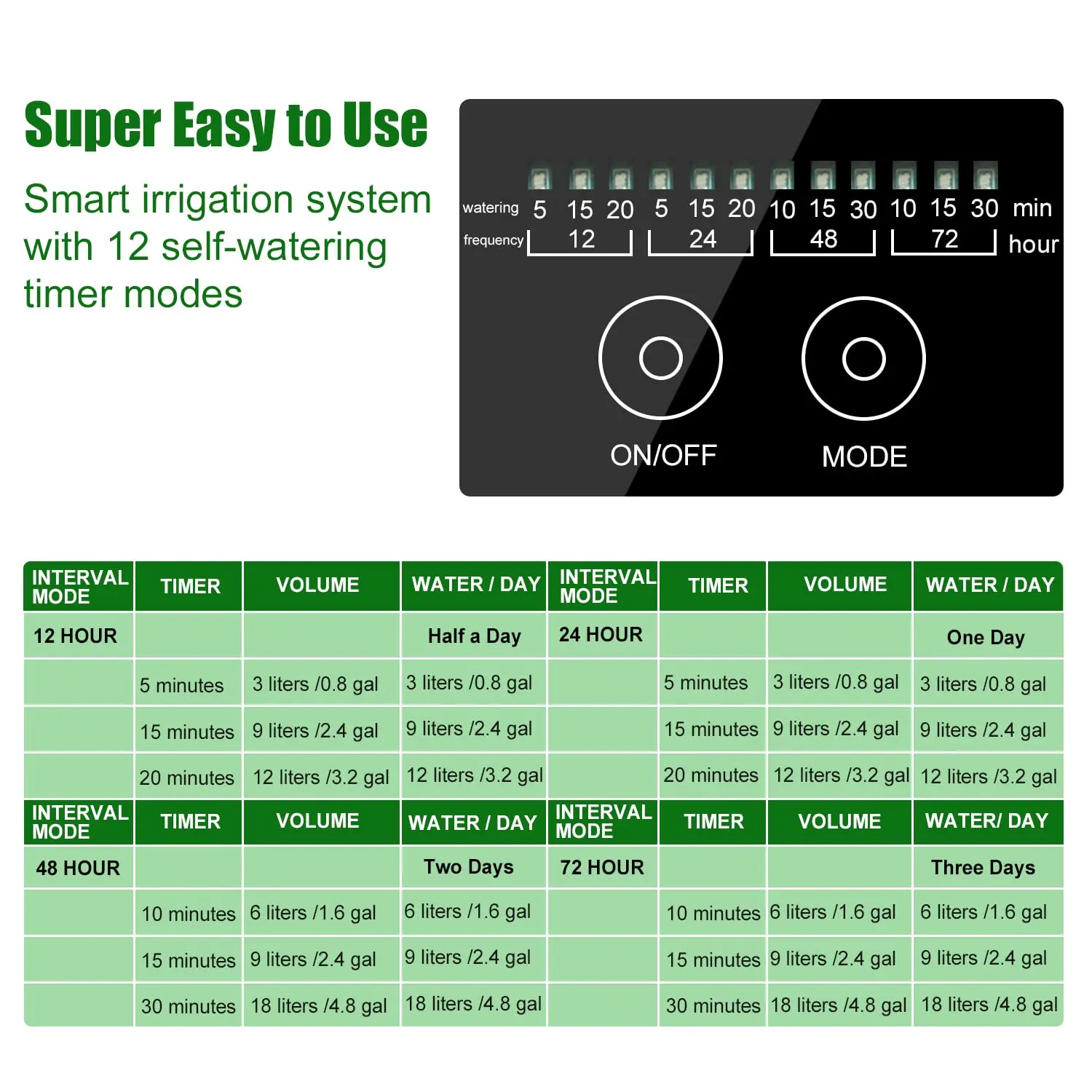 Super Easy to Use

Smart irrigation system with 12 self-watering timer modes

watering 5 15 20 5 15 20 10 15 30 10 15 30 min
frequency 12 24 48 72 hour

ON/OFF MODE

| INTERVAL MODE | TIMER | VOLUME | WATER / DAY | INTERVAL MODE | TIMER | VOLUME | WATER / DAY |
|---|---|---|---|---|---|---|---|
| 12 HOUR | | | Half a Day | 24 HOUR | | | One Day |
| | 5 minutes | 3 liters /0.8 gal | 3 liters /0.8 gal | | 5 minutes | 3 liters /0.8 gal | 3 liters /0.8 gal |
| | 15 minutes | 9 liters /2.4 gal | 9 liters /2.4 gal | | 15 minutes | 9 liters /2.4 gal | 9 liters /2.4 gal |
| | 20 minutes | 12 liters /3.2 gal | 12 liters /3.2 gal | | 20 minutes | 12 liters /3.2 gal | 12 liters /3.2 gal |
| INTERVAL MODE | TIMER | VOLUME | WATER / DAY | INTERVAL MODE | TIMER | VOLUME | WATER/ DAY |
| 48 HOUR | | | Two Days | 72 HOUR | | | Three Days |
| | 10 minutes | 6 liters /1.6 gal | 6 liters /1.6 gal | | 10 minutes | 6 liters /1.6 gal | 6 liters /1.6 gal |
| | 15 minutes | 9 liters /2.4 gal | 9 liters /2.4 gal | | 15 minutes | 9 liters /2.4 gal | 9 liters /2.4 gal |
| | 30 minutes | 18 liters /4.8 gal | 18 liters /4.8 gal | | 30 minutes | 18 liters /4.8 gal | 18 liters /4.8 gal |