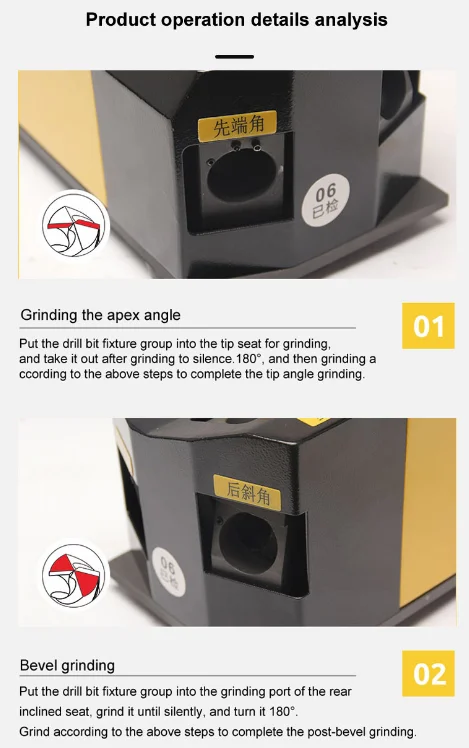 Product operation details analysis

先端角

06
已检

Grinding the apex angle

01

Put the drill bit fixture group into the tip seat for grinding, and take it out after grinding to silence.180°, and then grinding a ccording to the above steps to complete the tip angle grinding.

后斜角

06
已检

Bevel grinding

02

Put the drill bit fixture group into the grinding port of the rear inclined seat, grind it until silently, and turn it 180°.
Grind according to the above steps to complete the post-bevel grinding.